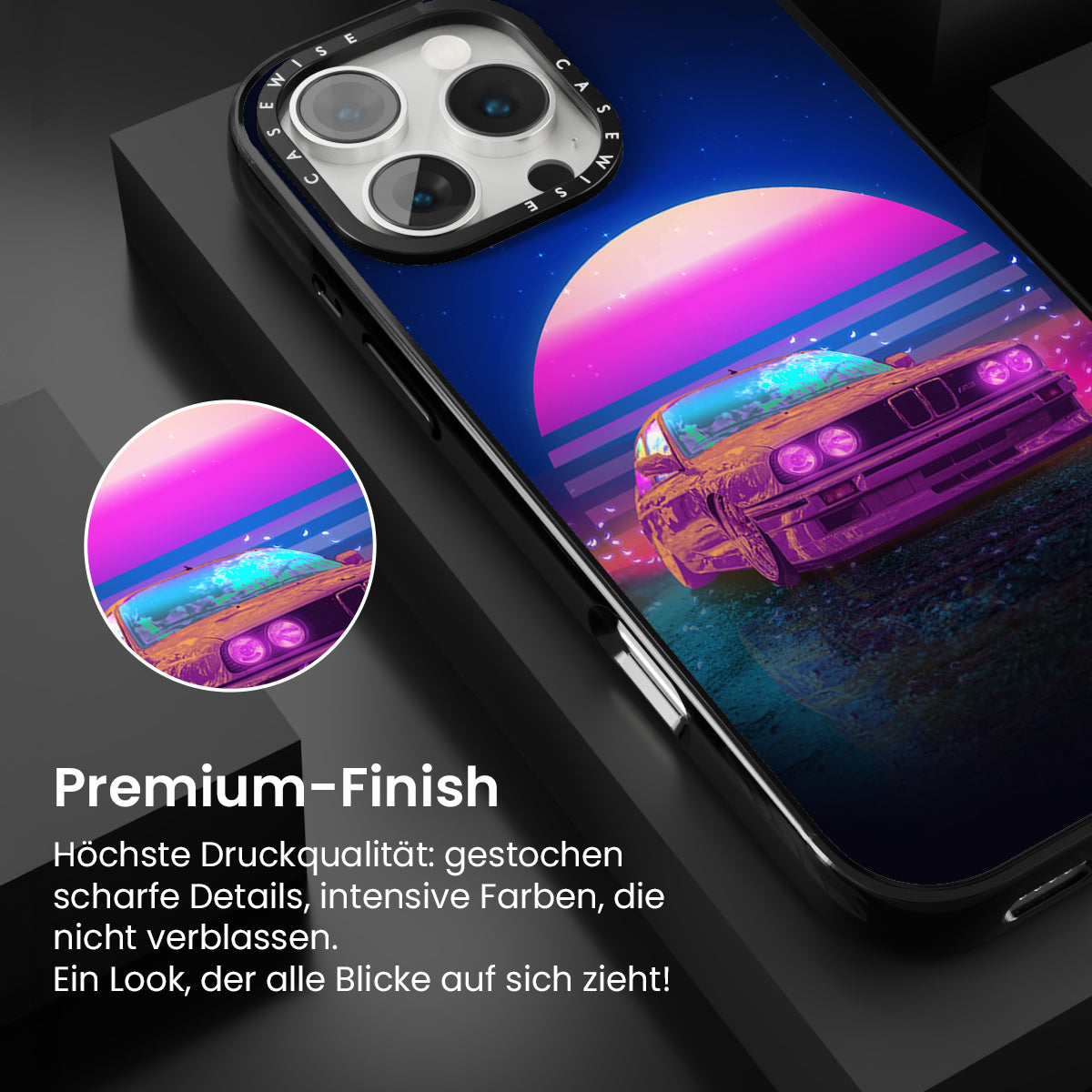 CASEWISE CASEWISE

Premium-Finish

Höchste Druckqualität: gestochen scharfe Details, intensive Farben, die nicht verblassen.
Ein Look, der alle Blicke auf sich zieht!