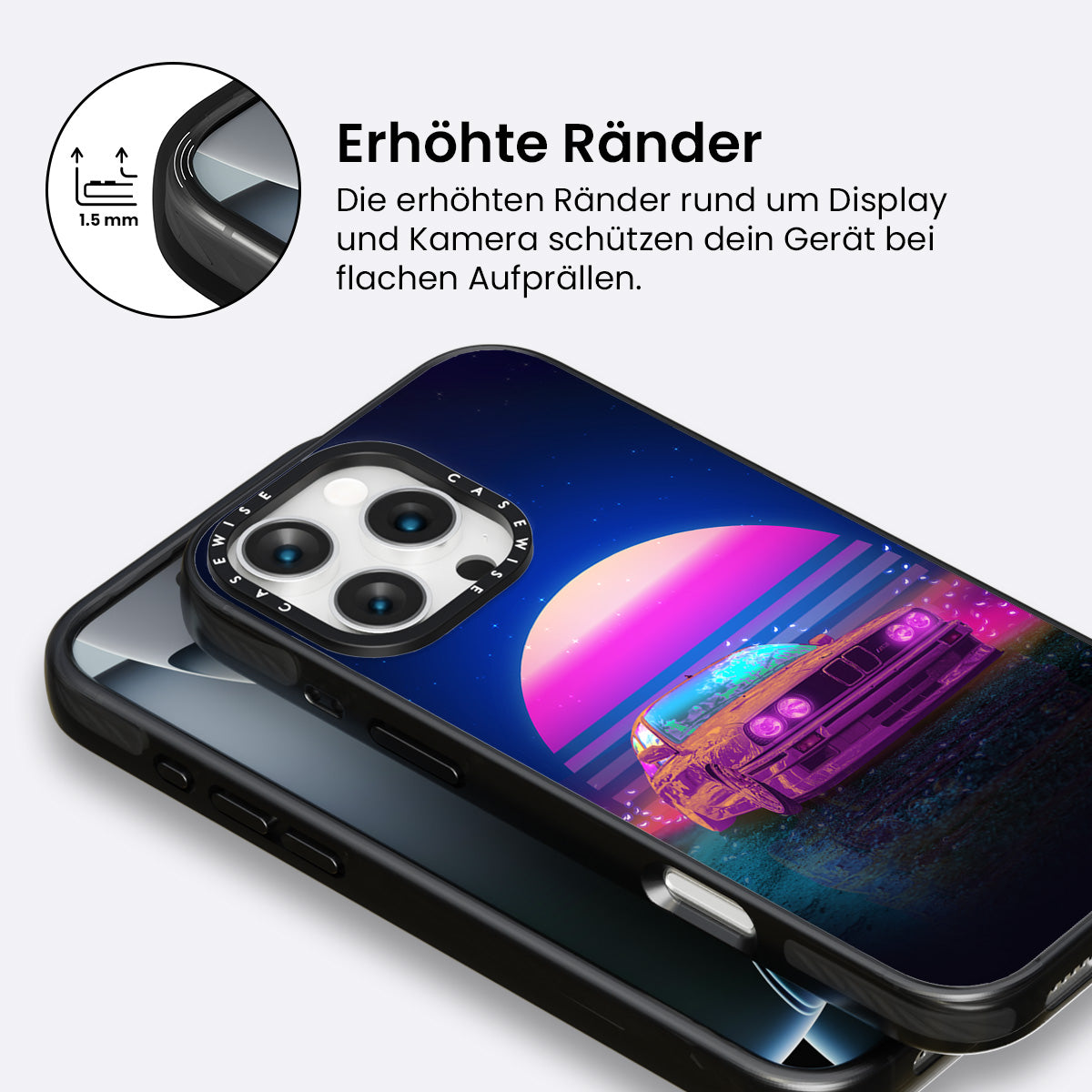 1.5 mm

Erhöhte Ränder

Die erhöhten Ränder rund um Display und Kamera schützen dein Gerät bei flachen Aufprällen.

CASEWISE CASEWISE