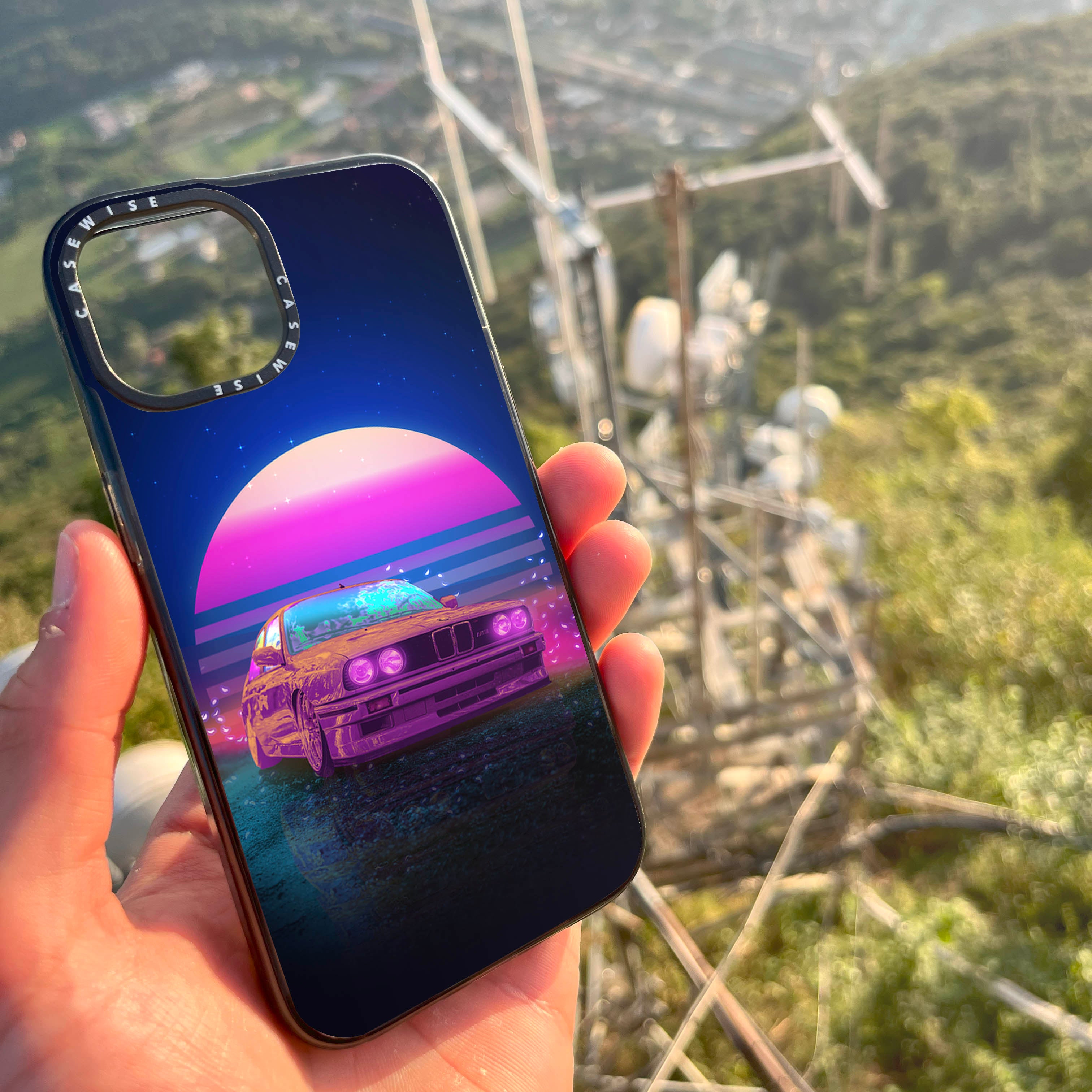 CASEWISE CASEWISE