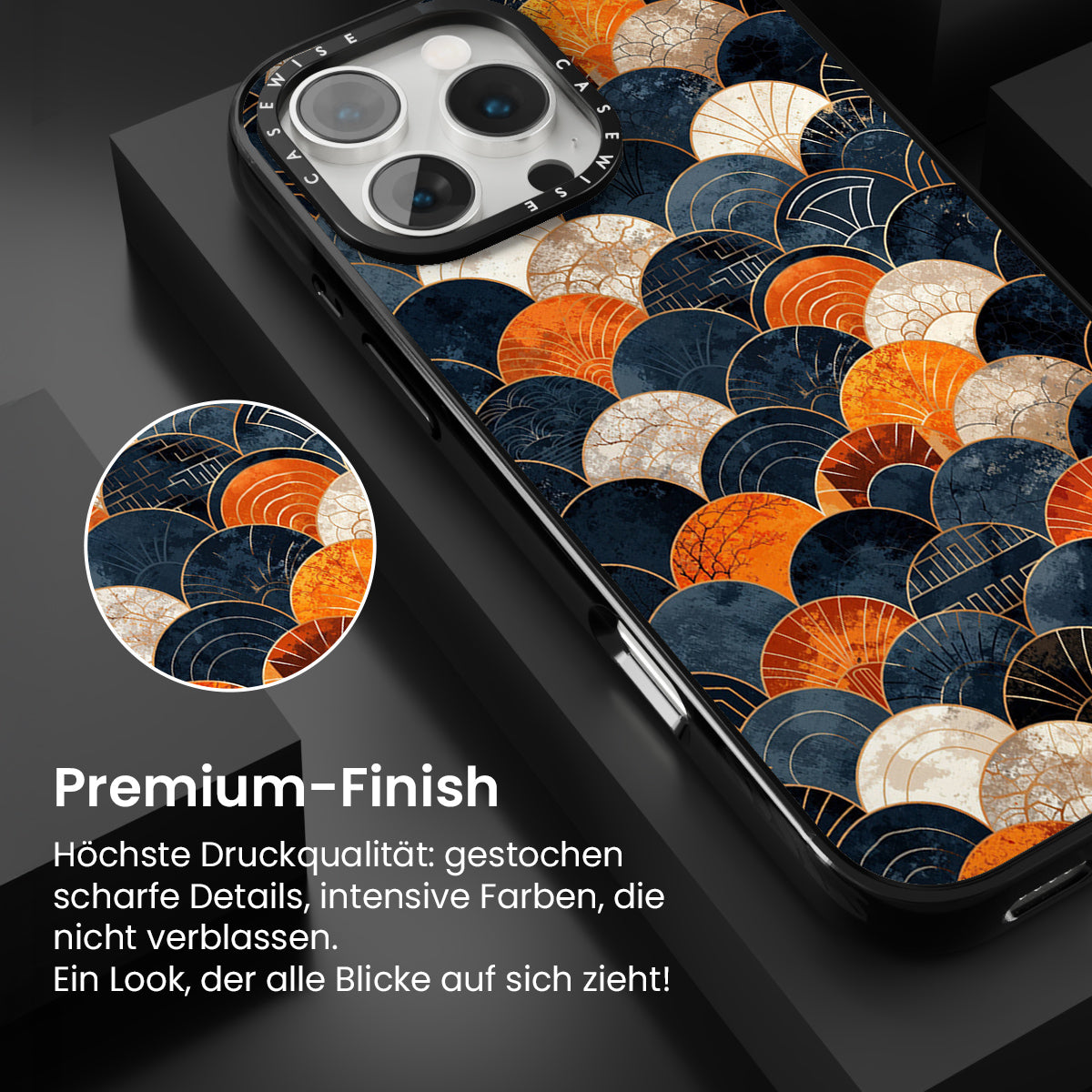 CASEWISE CASEWISE

Premium-Finish

Höchste Druckqualität: gestochen scharfe Details, intensive Farben, die nicht verblassen.
Ein Look, der alle Blicke auf sich zieht!