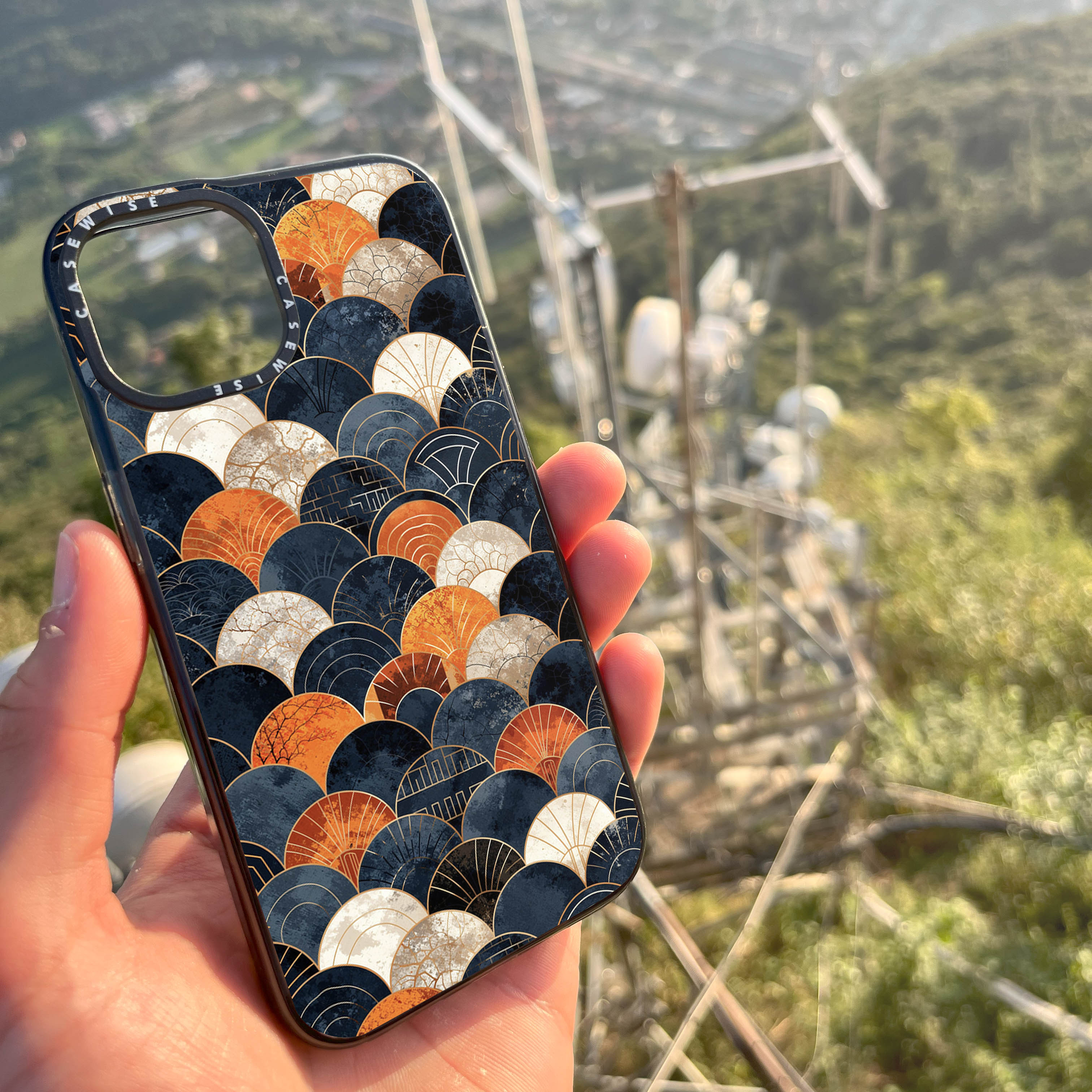 CASEWISE CASEWISE