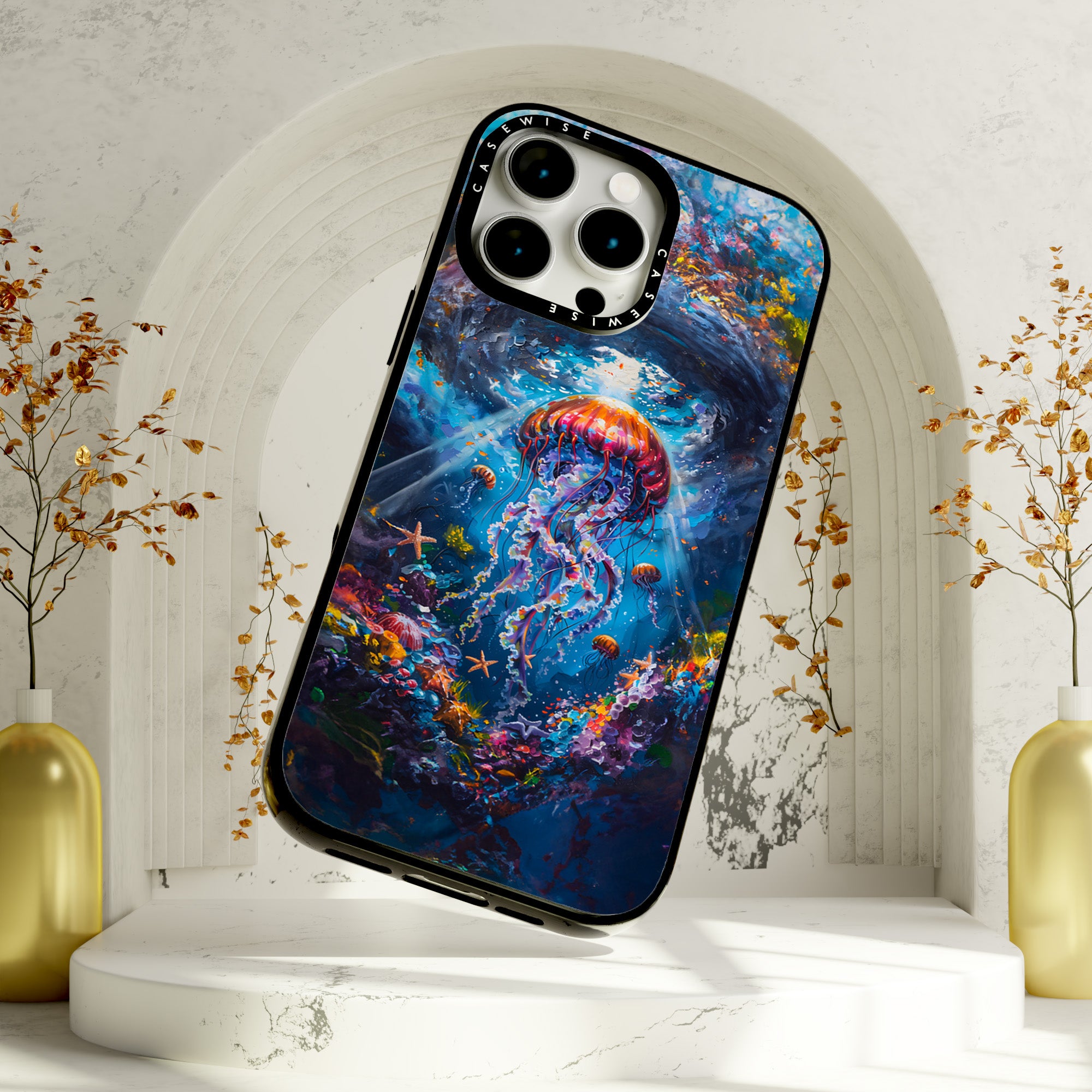 CASEWISE
CASEWISE