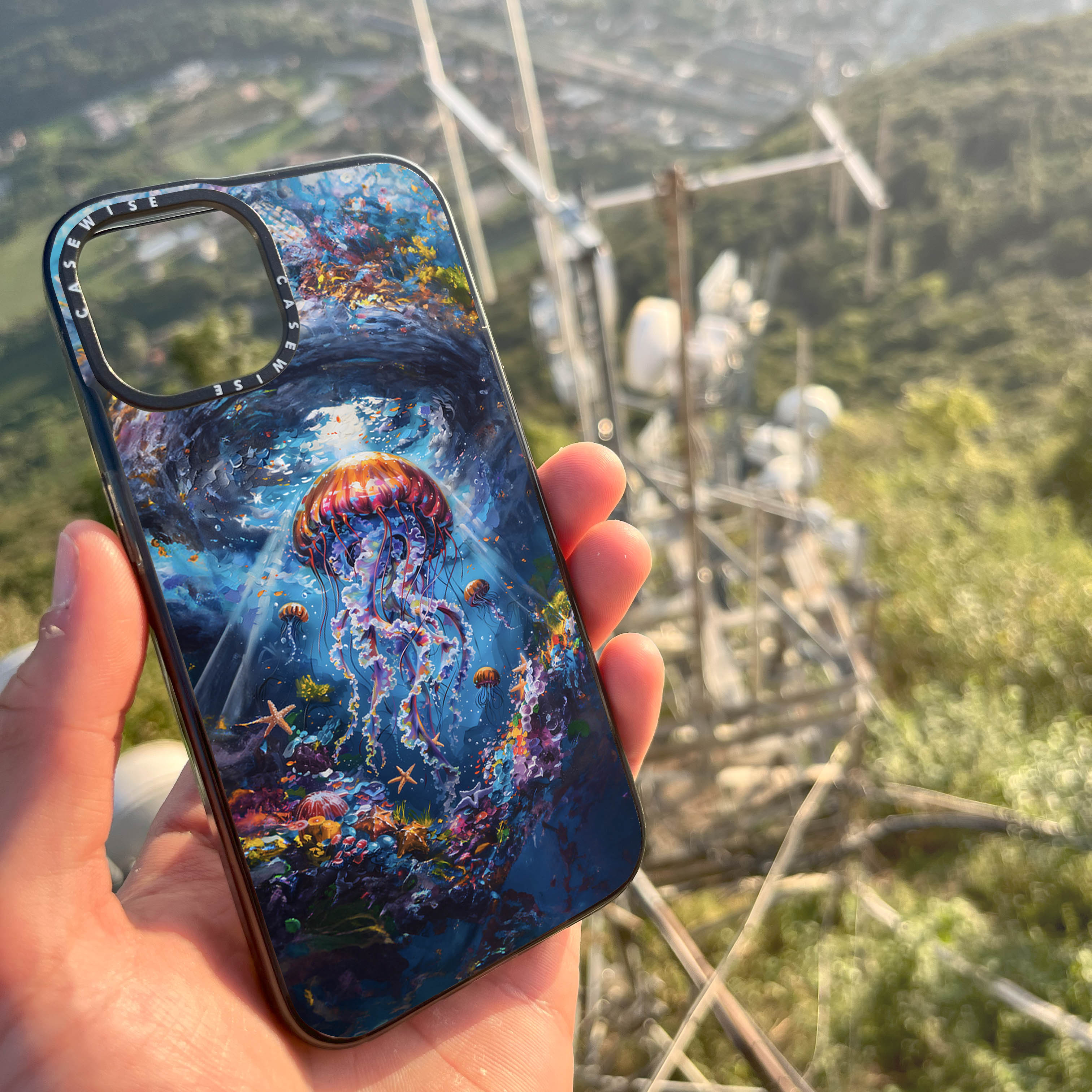 CASEWISE CASEWISE