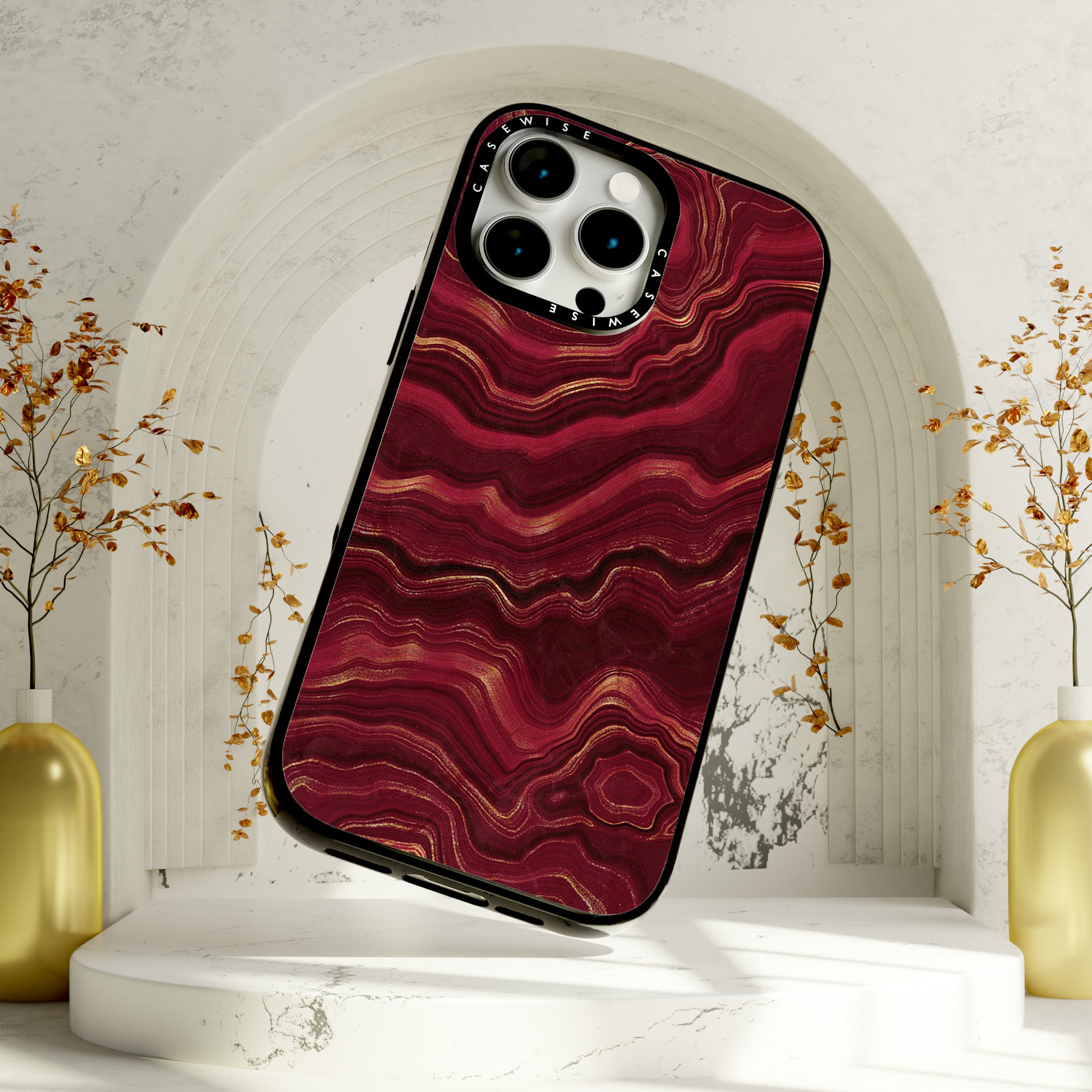 CASEWISE
CASEWISE