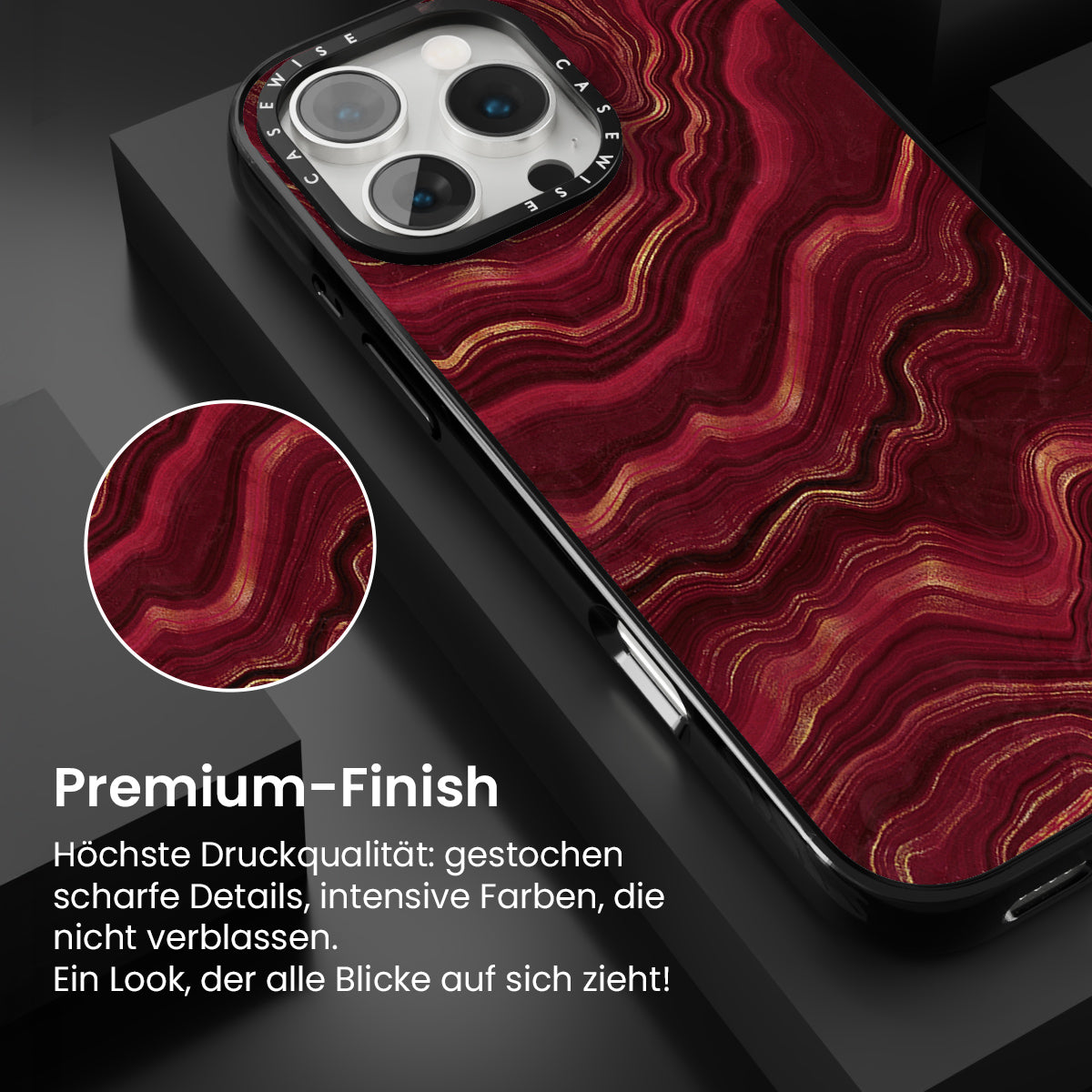 CASEWISE CASEWISE

Premium-Finish

Höchste Druckqualität: gestochen scharfe Details, intensive Farben, die nicht verblassen.
Ein Look, der alle Blicke auf sich zieht!