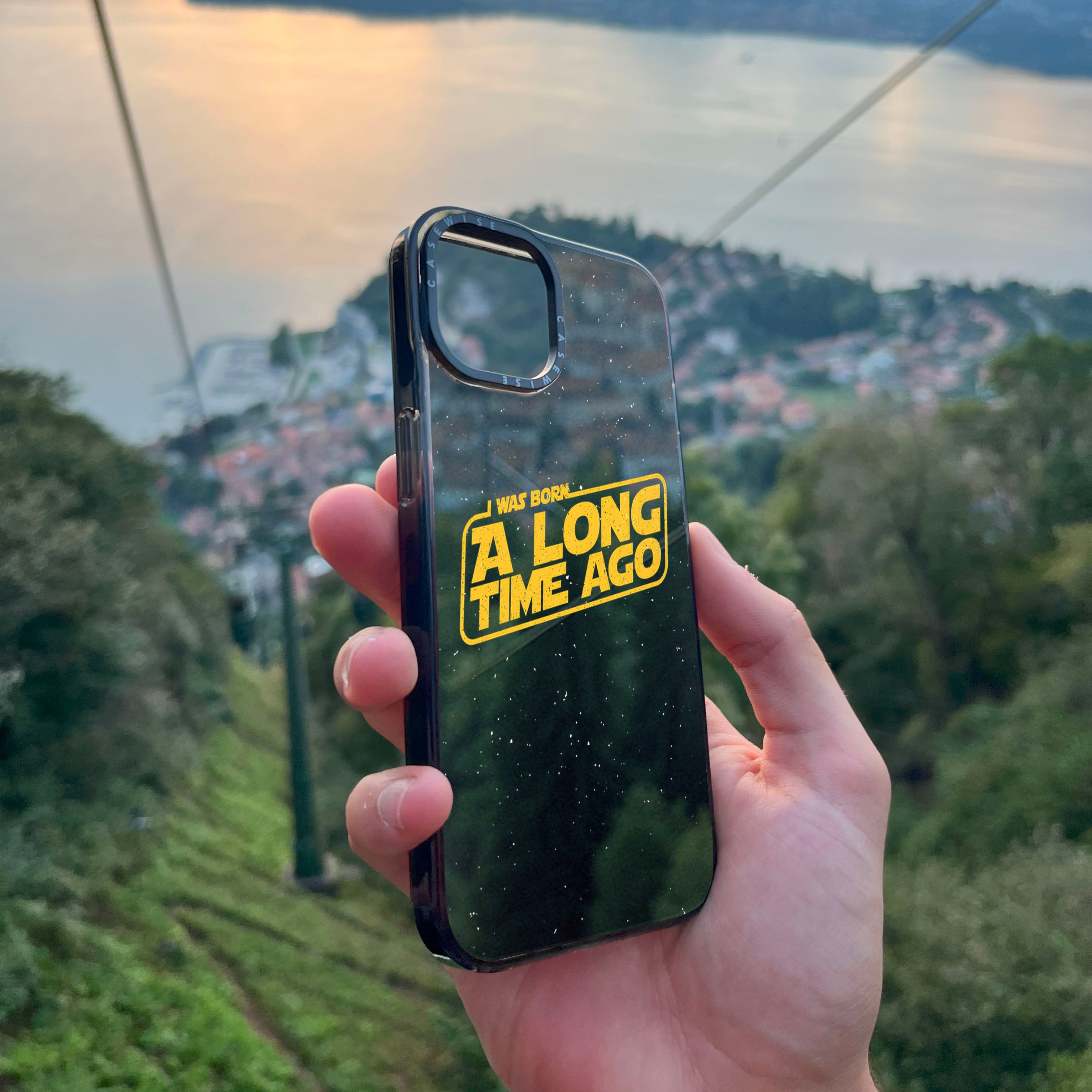 CASEWISE
CASEWISE

I WAS BORN
A LONG
TIME AGO