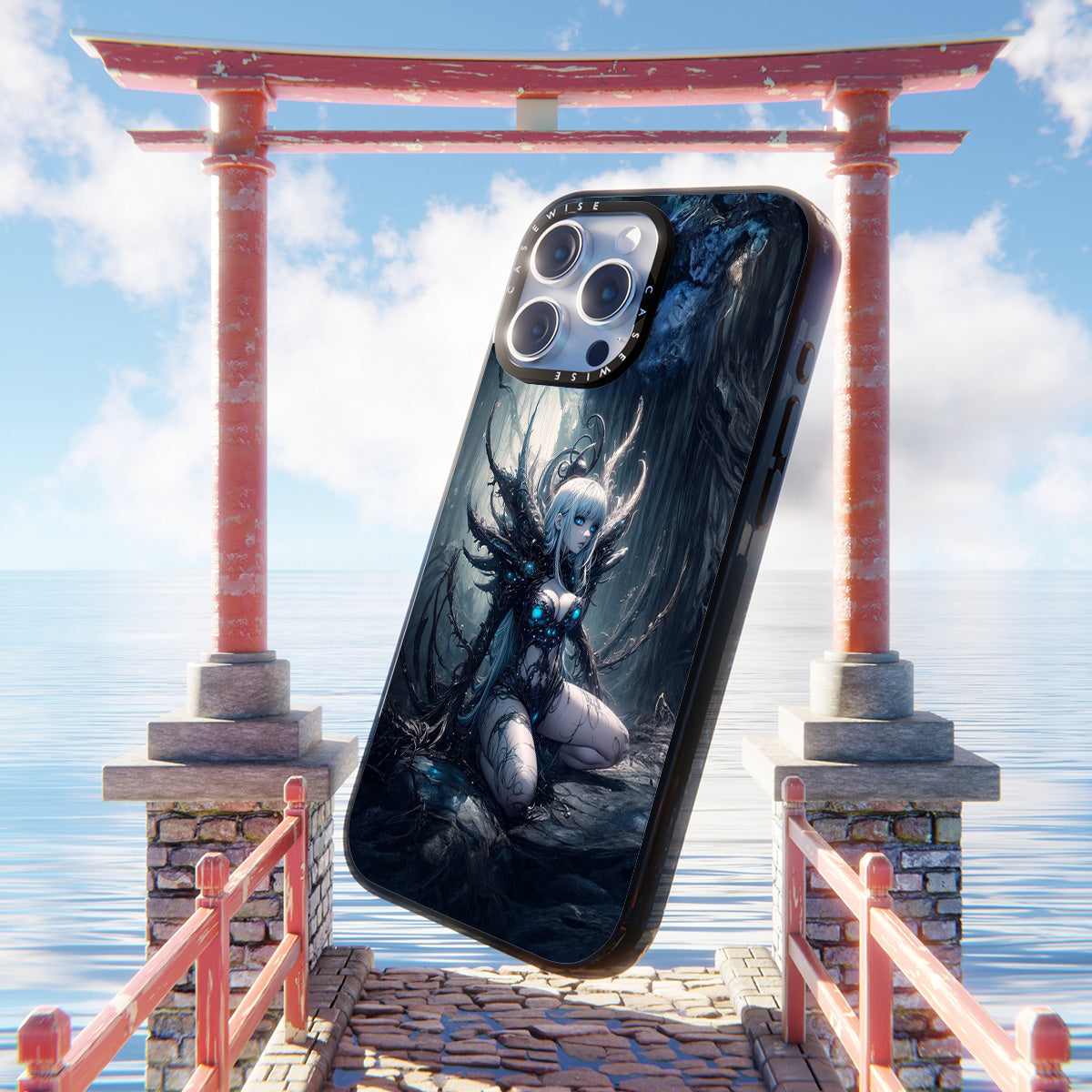 CASEWISE CASEWISE