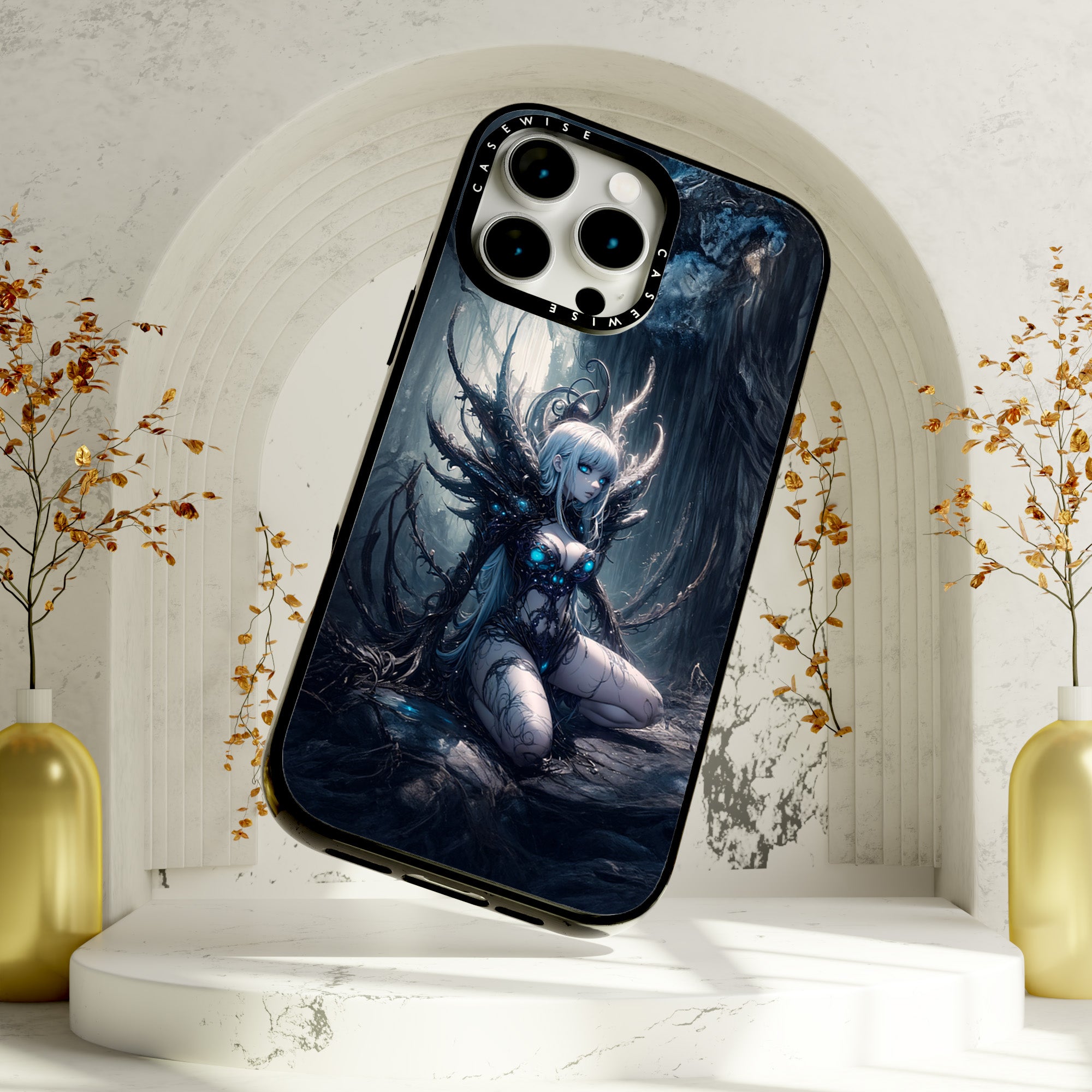 CASEWISE
CASEWISE