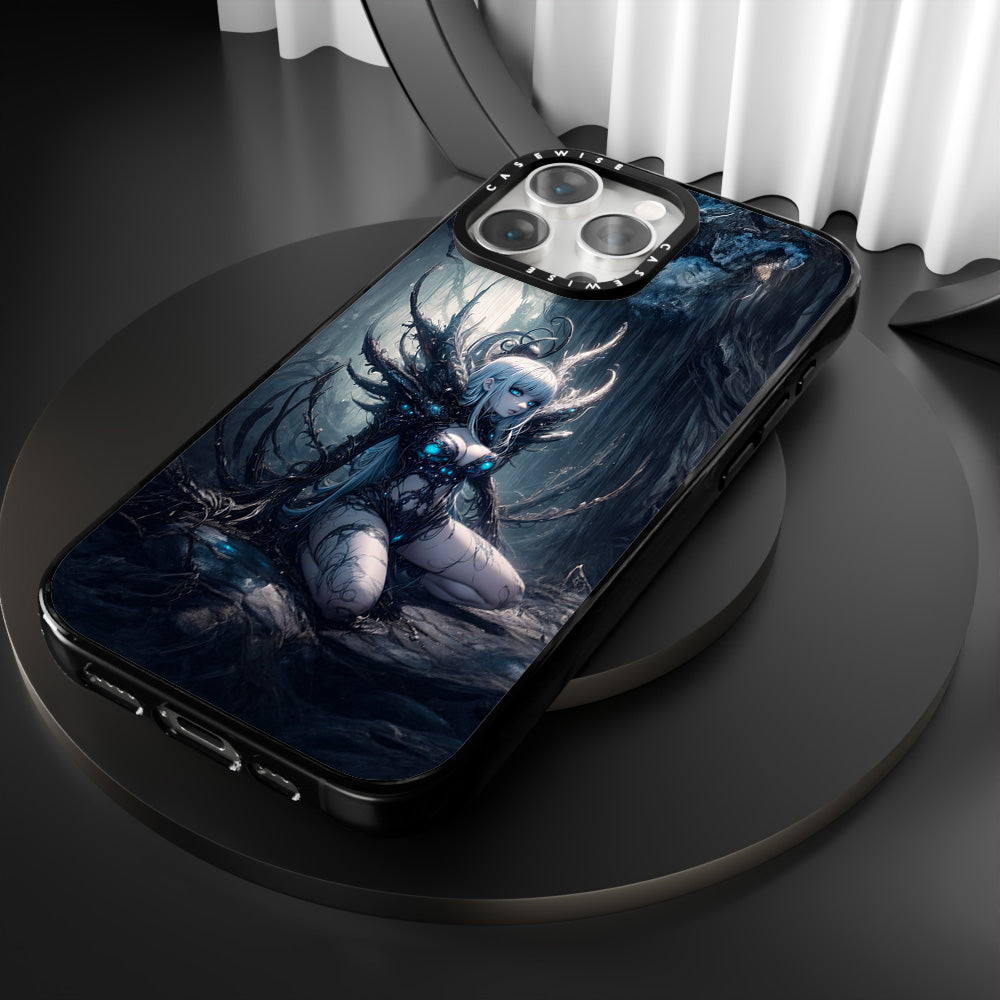 CASEWISE CASEWISE