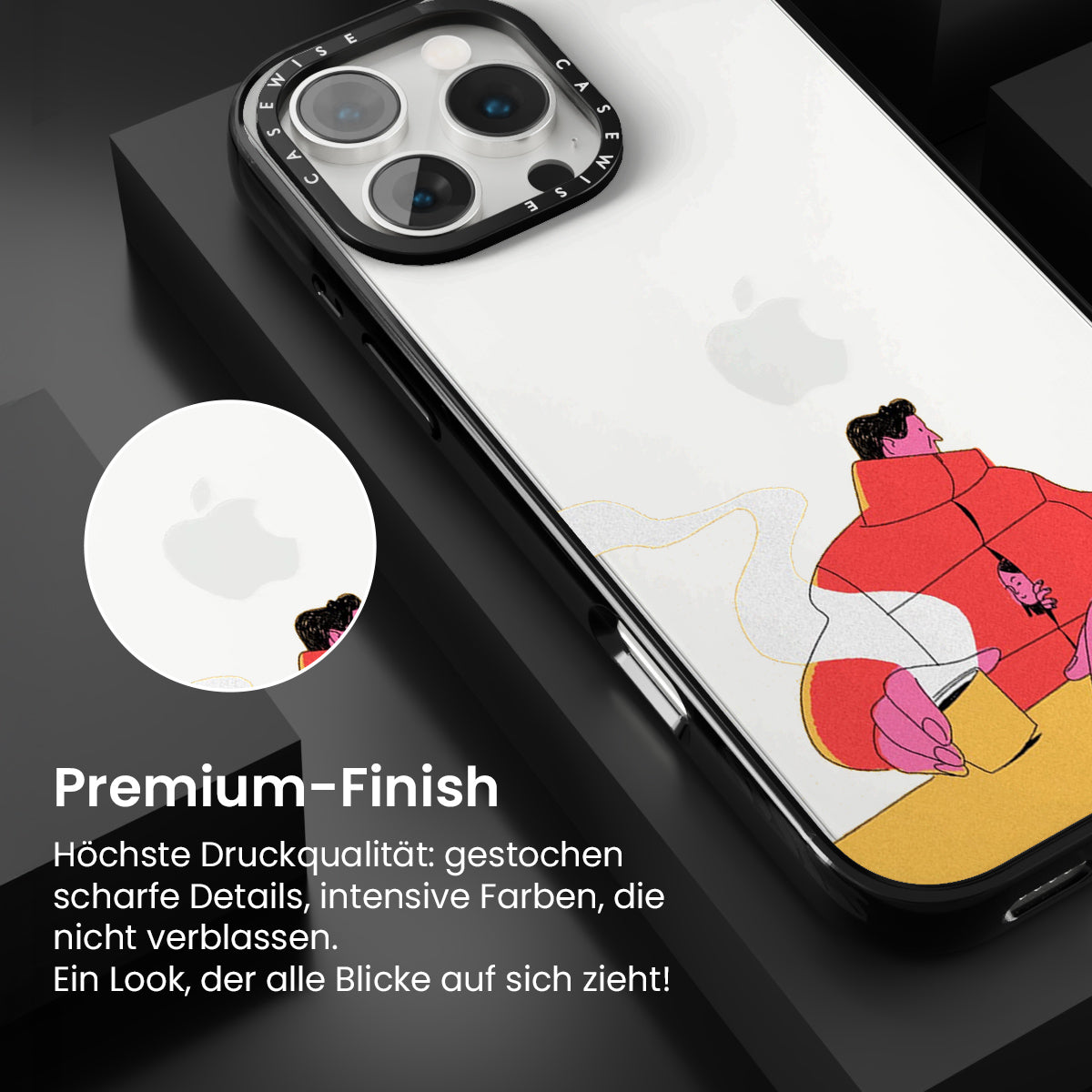 CASEWISE CASEWISE

Premium-Finish

Höchste Druckqualität: gestochen scharfe Details, intensive Farben, die nicht verblassen.
Ein Look, der alle Blicke auf sich zieht!