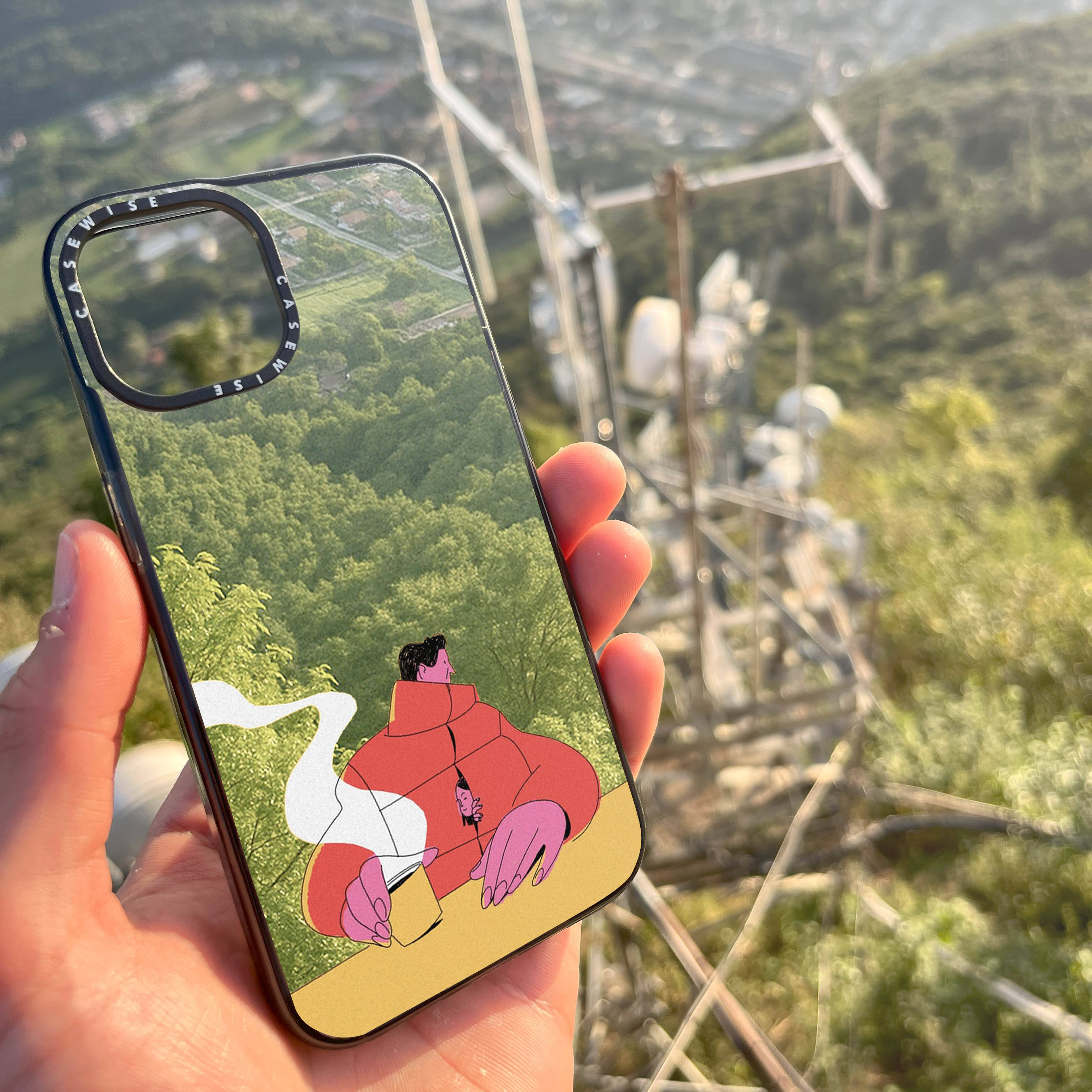 CASEWISE
CASEWISE