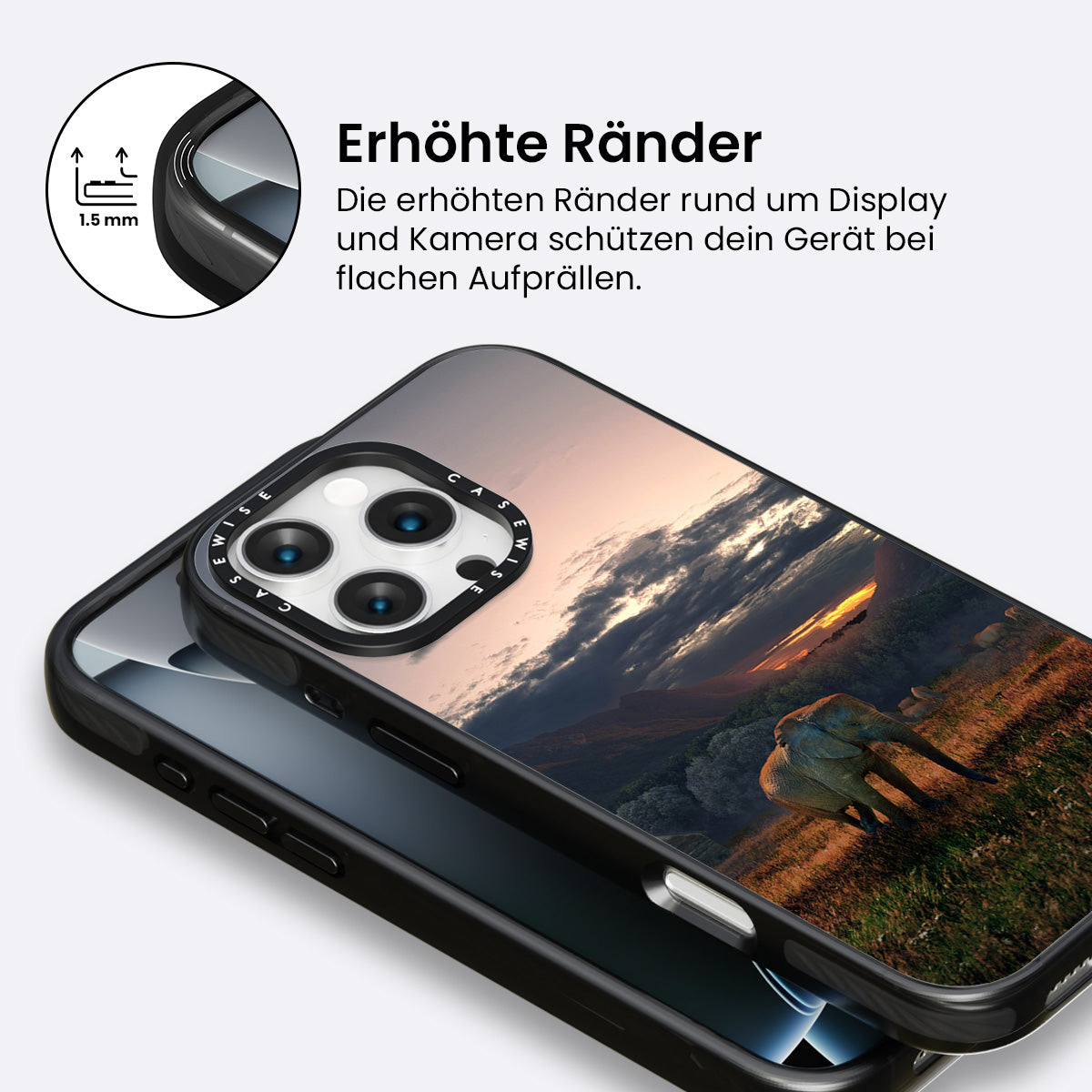 1.5 mm

Erhöhte Ränder

Die erhöhten Ränder rund um Display und Kamera schützen dein Gerät bei flachen Aufprällen.

CASEWISE CASEWISE