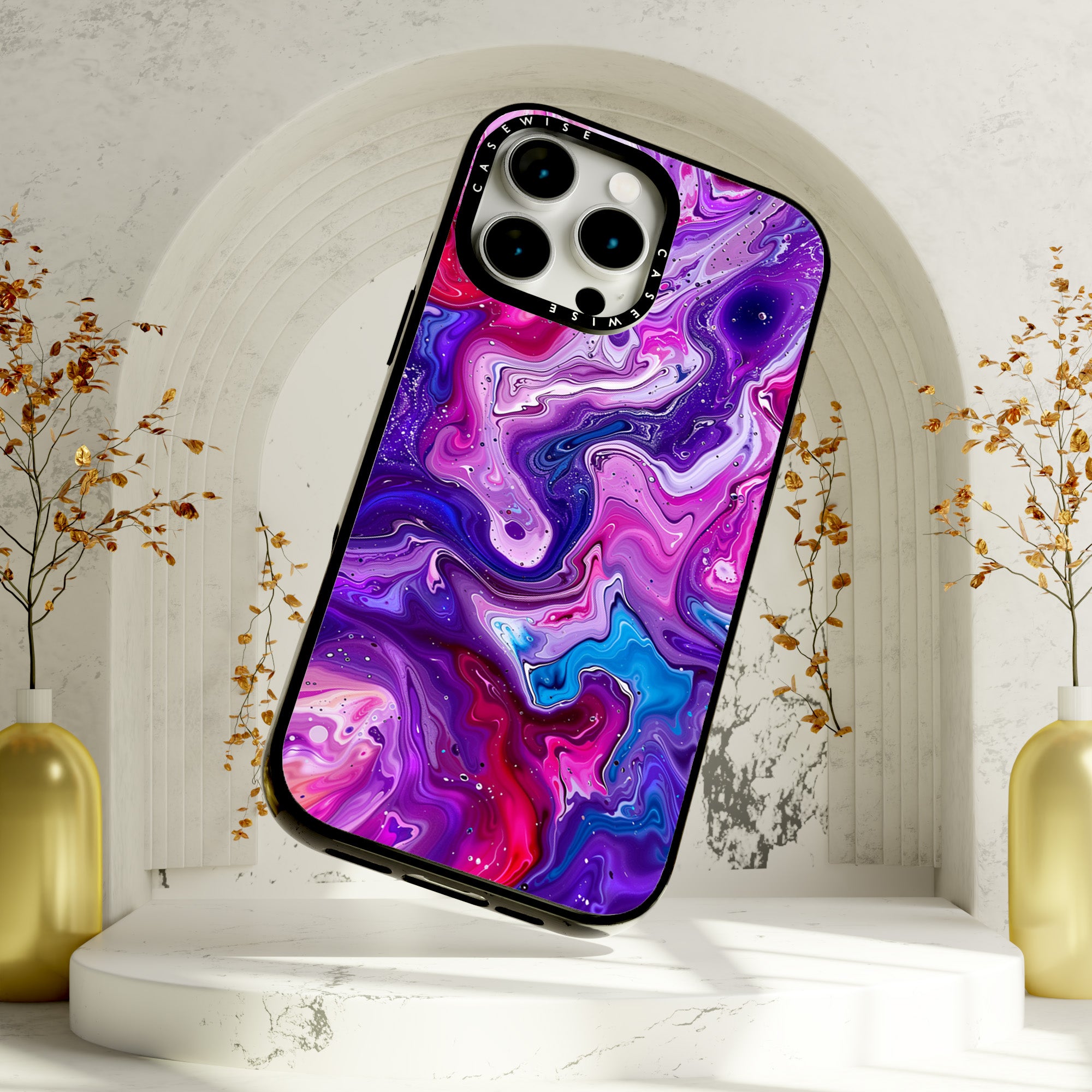 CASEWISE
CASEWISE