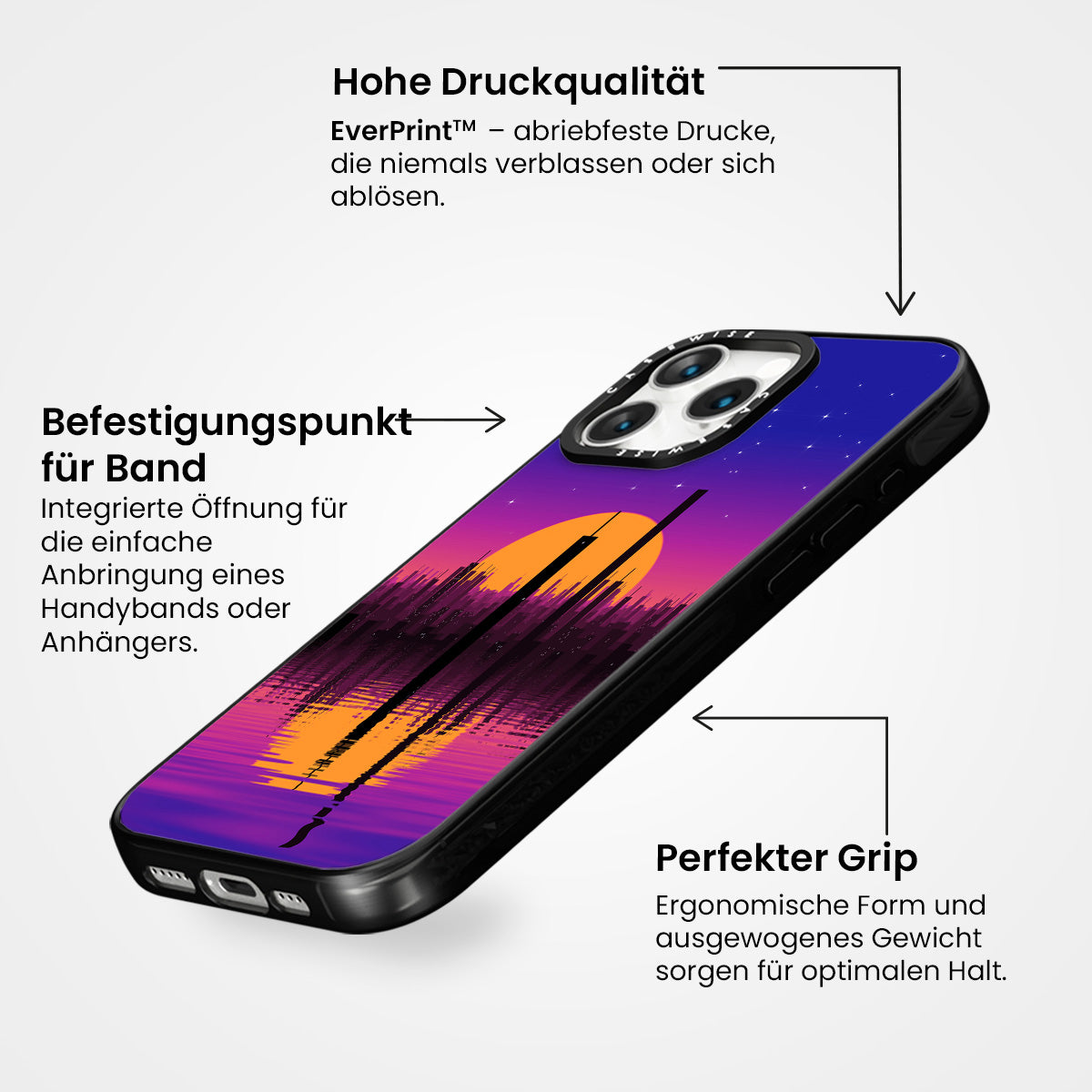 Hohe Druckqualität

EverPrint™ – abriebfeste Drucke, die niemals verblassen oder sich ablösen.

Befestigungspunkt für Band

Integrierte Öffnung für die einfache Anbringung eines Handybands oder Anhängers.

CASEWISE

CASEWISE

Perfekter Grip

Ergonomische Form und ausgewogenes Gewicht sorgen für optimalen Halt.