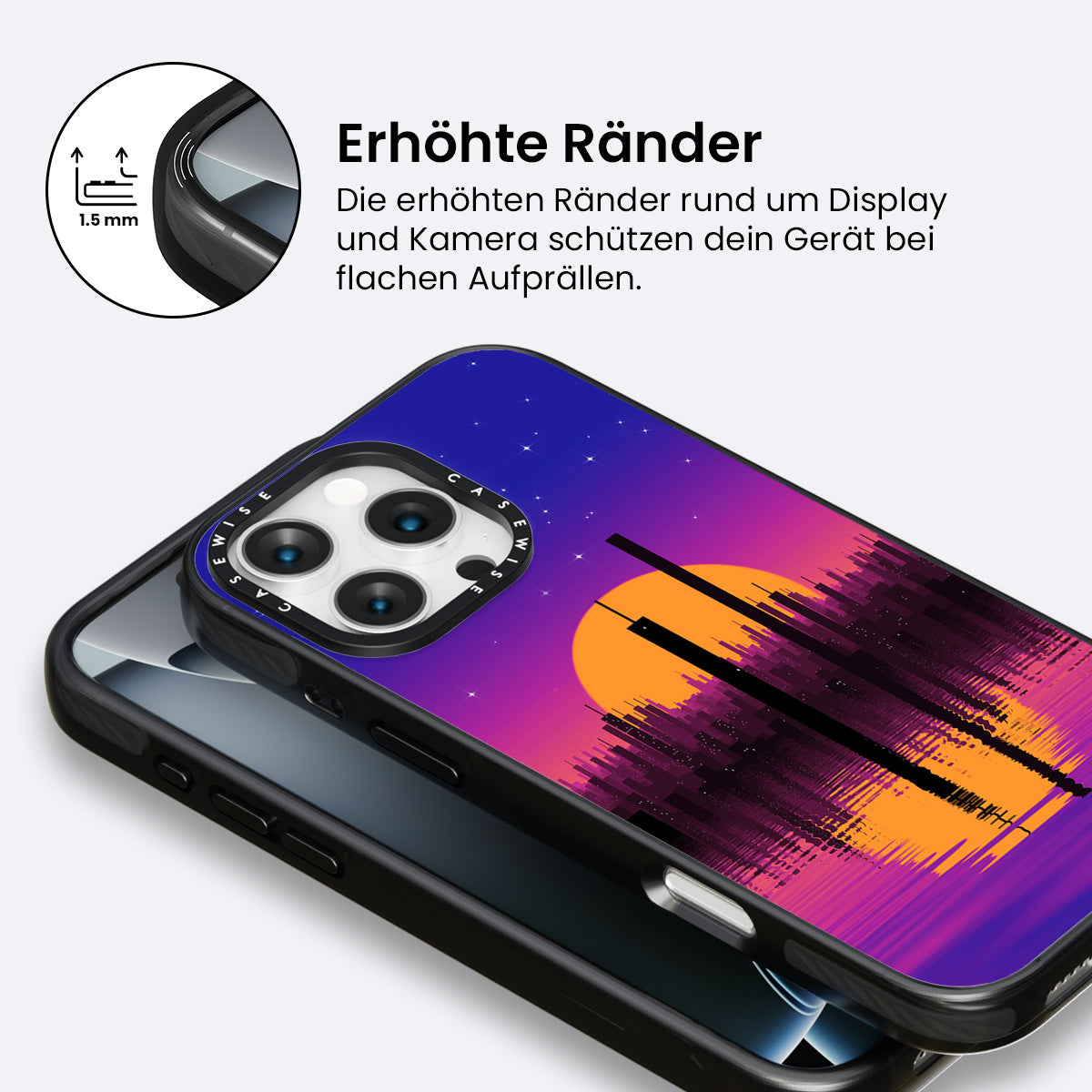 1.5 mm

Erhöhte Ränder

Die erhöhten Ränder rund um Display und Kamera schützen dein Gerät bei flachen Aufprällen.

CASEWISE CASEWISE