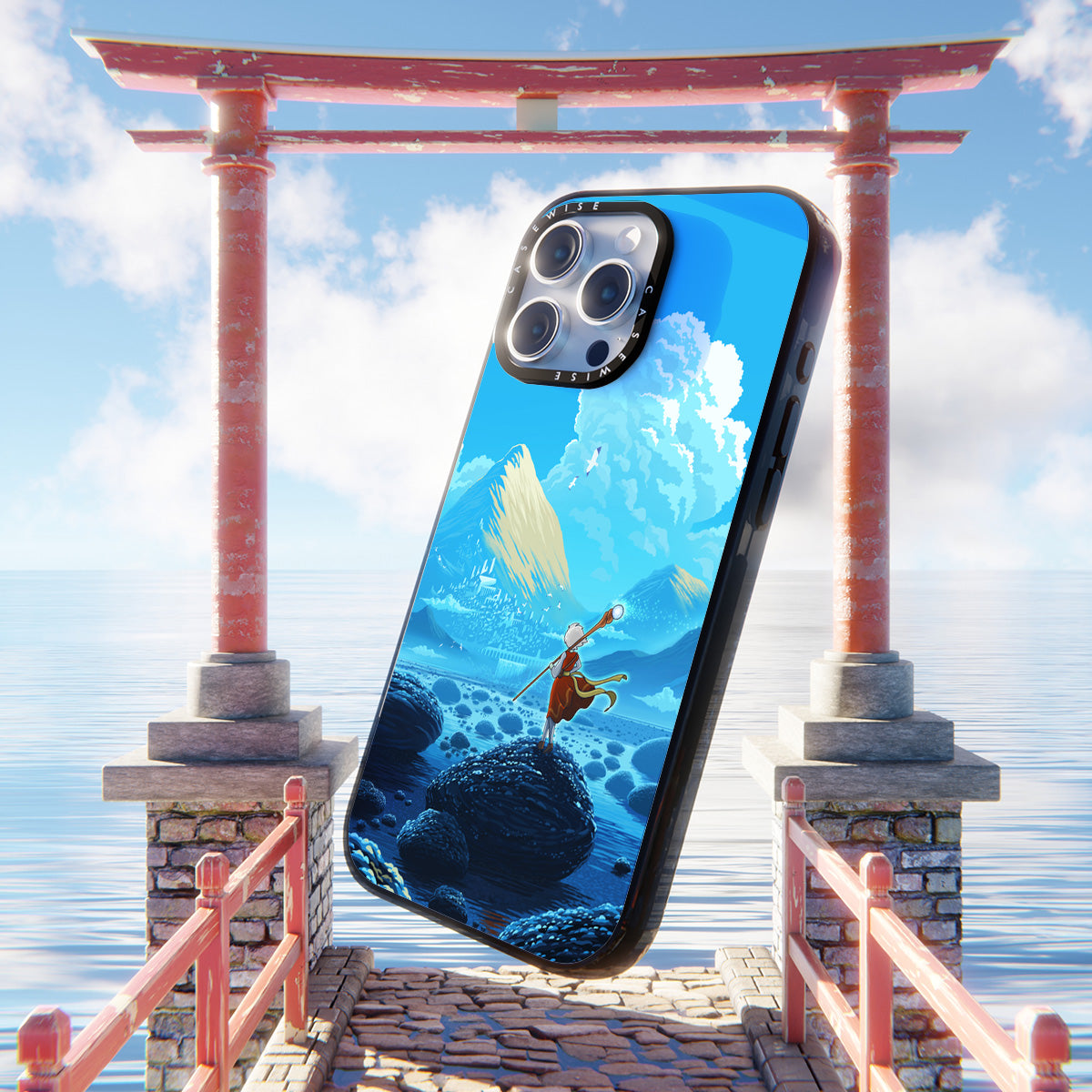 CASEWISE
CASEWISE