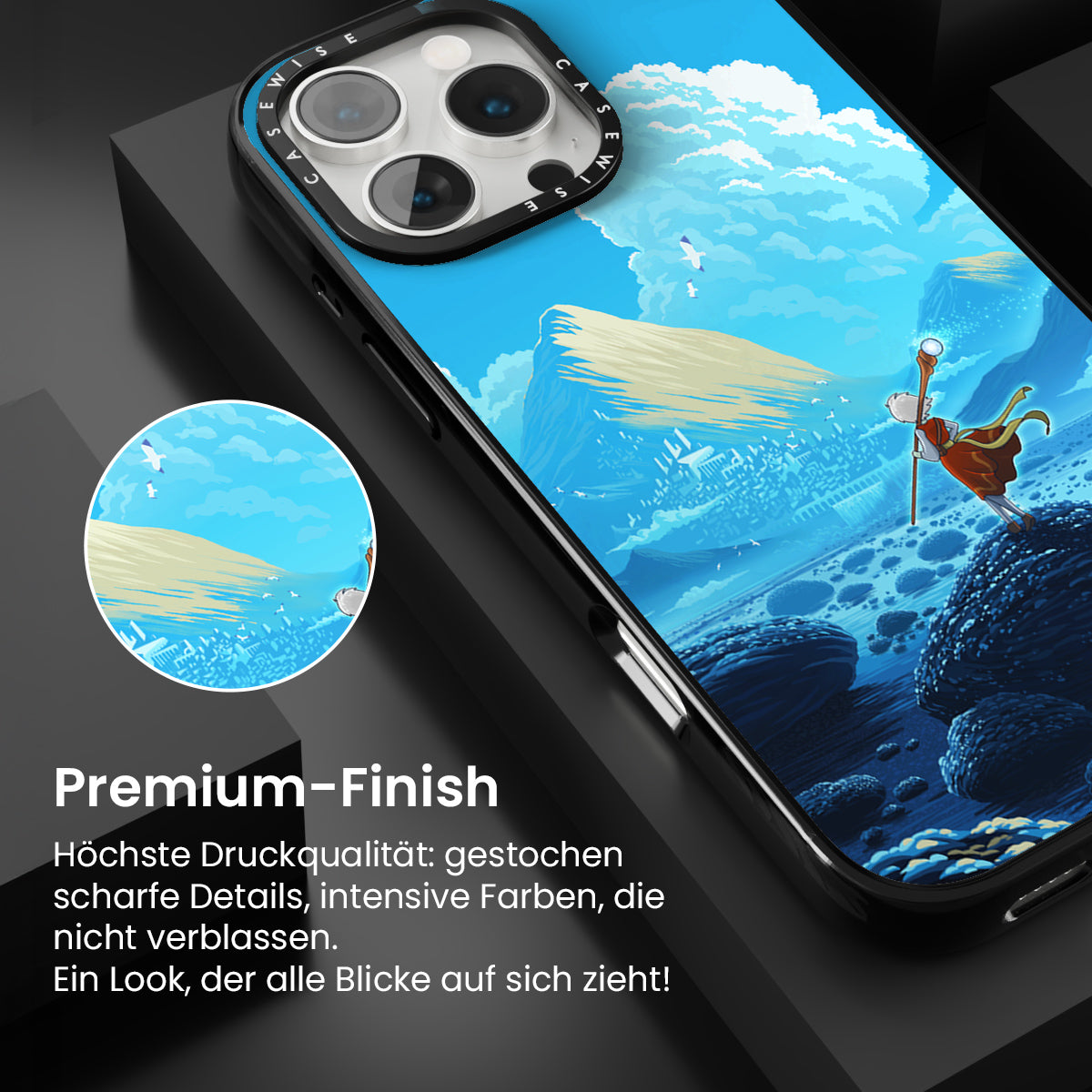 CASEWISE CASEWISE

Premium-Finish

Höchste Druckqualität: gestochen scharfe Details, intensive Farben, die nicht verblassen.
Ein Look, der alle Blicke auf sich zieht!