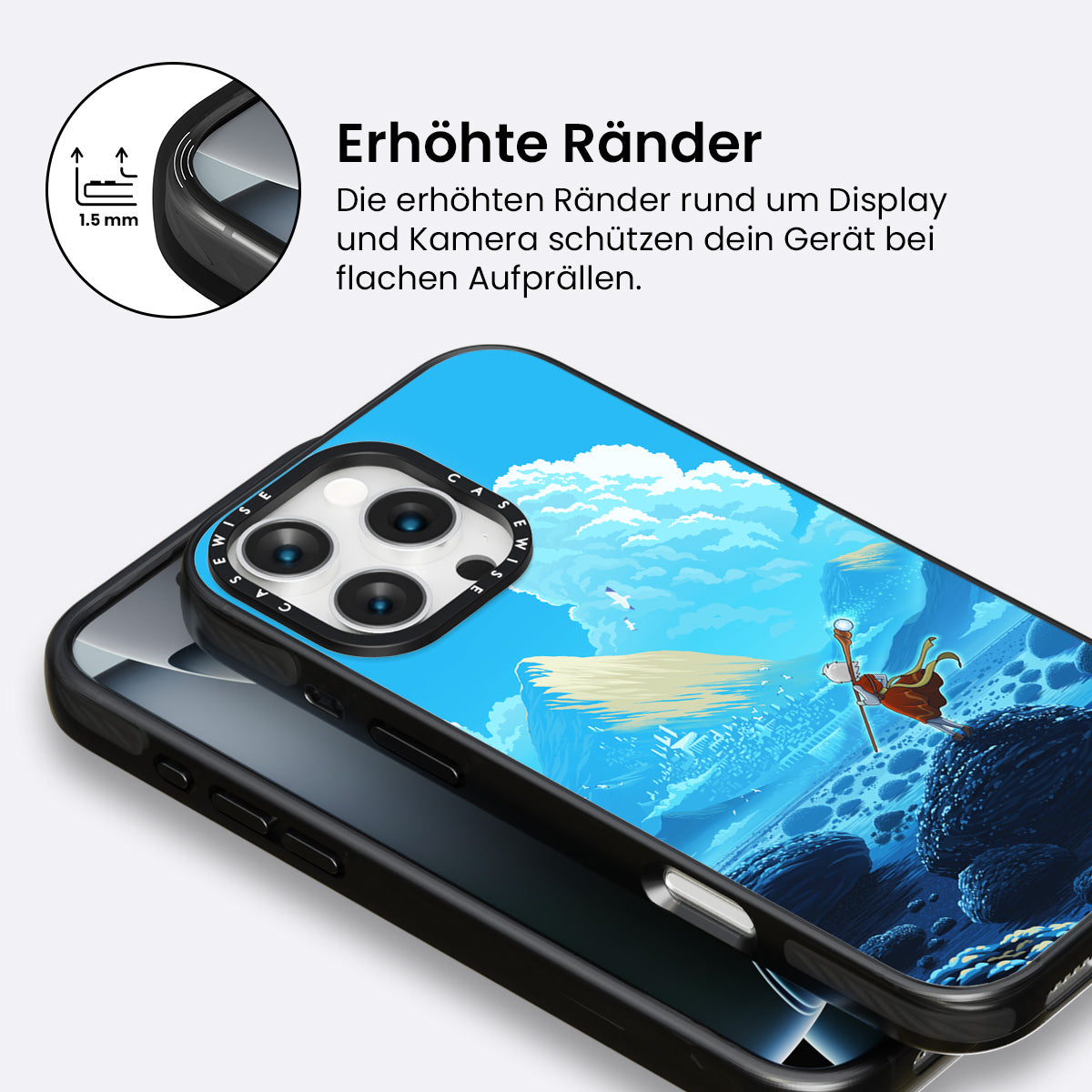 1.5 mm

Erhöhte Ränder

Die erhöhten Ränder rund um Display und Kamera schützen dein Gerät bei flachen Aufprällen.

CASEWISE CASEWISE