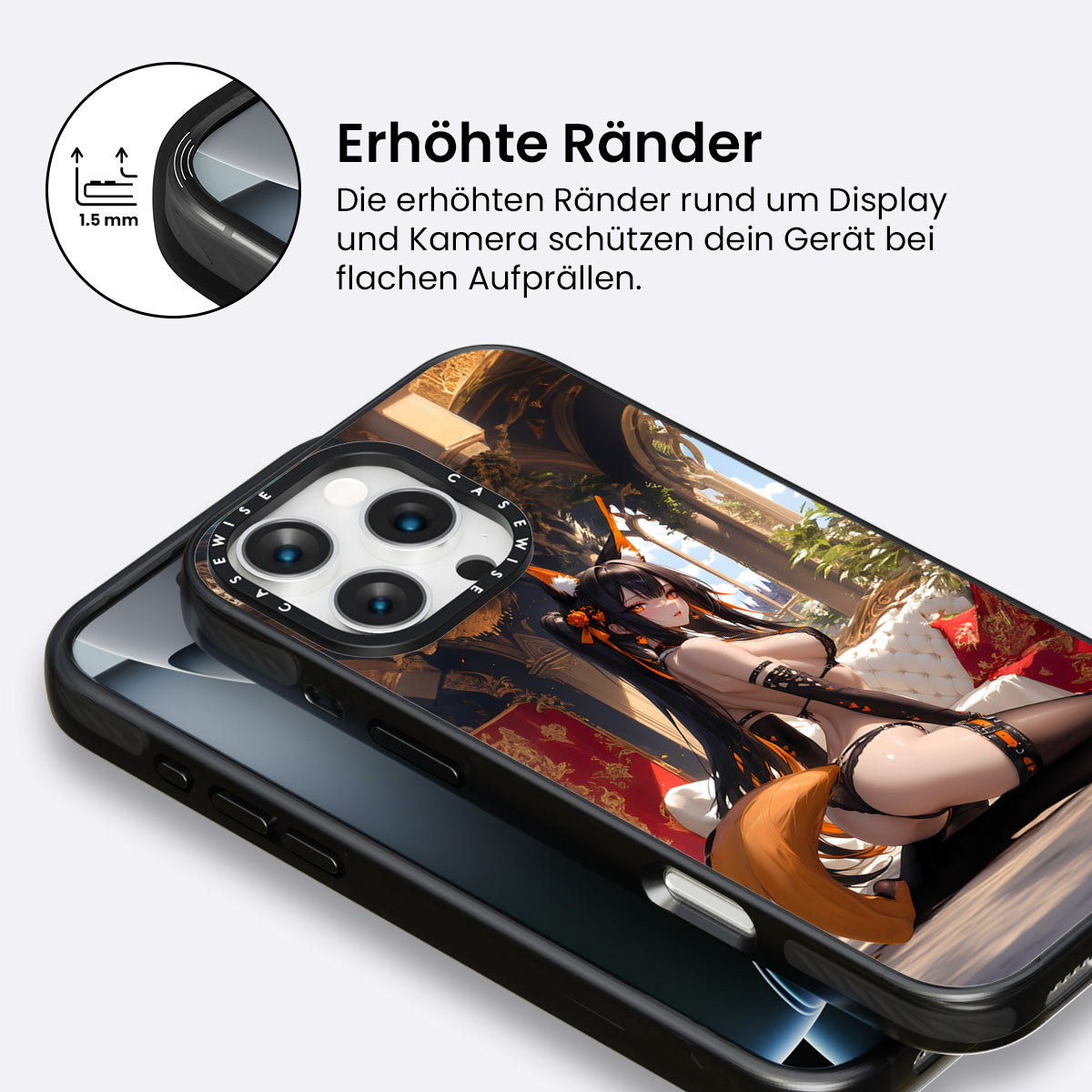 1.5 mm

Erhöhte Ränder

Die erhöhten Ränder rund um Display und Kamera schützen dein Gerät bei flachen Aufprällen.

CASEWISE CASEWISE