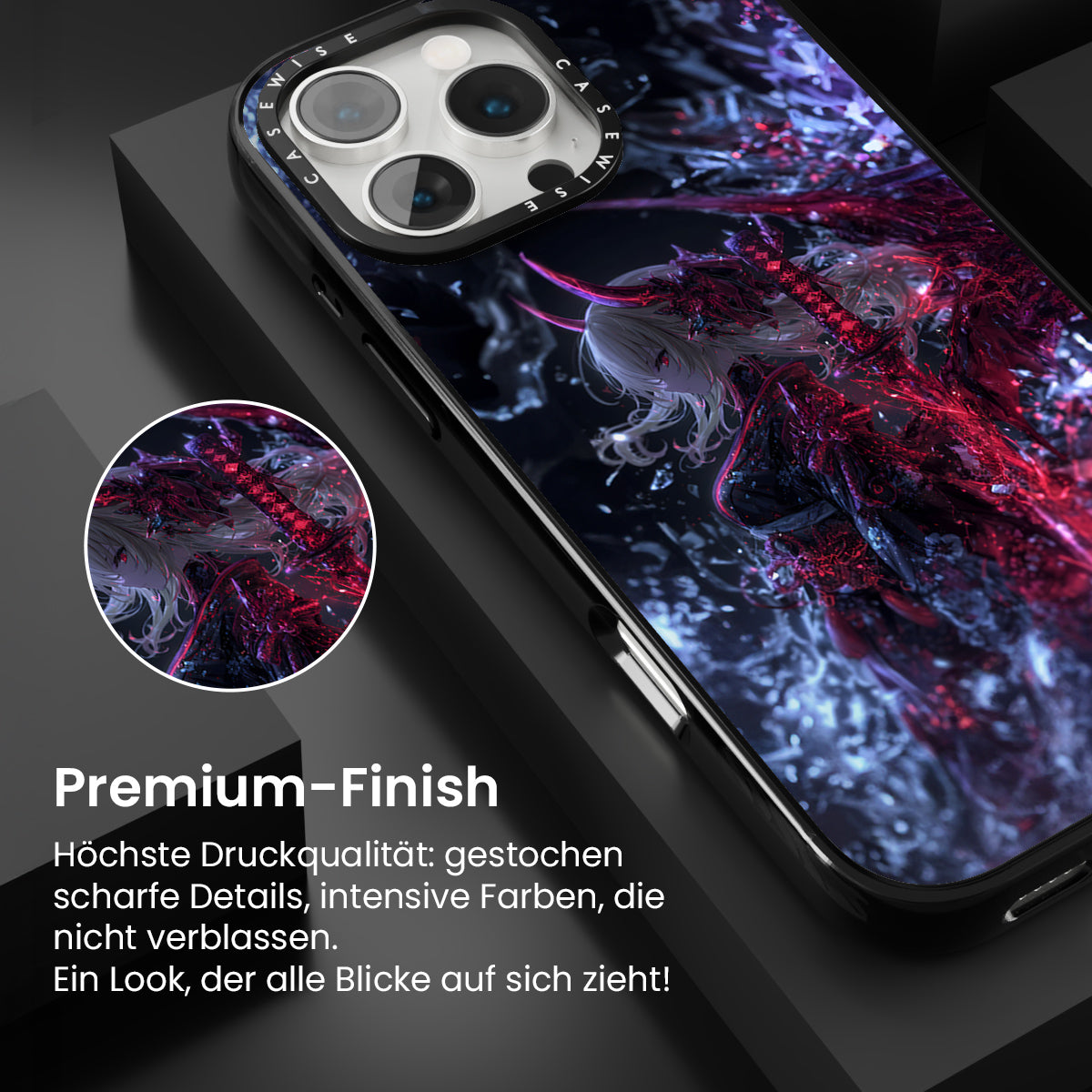 CASEWISE CASEWISE

Premium-Finish

Höchste Druckqualität: gestochen scharfe Details, intensive Farben, die nicht verblassen.
Ein Look, der alle Blicke auf sich zieht!