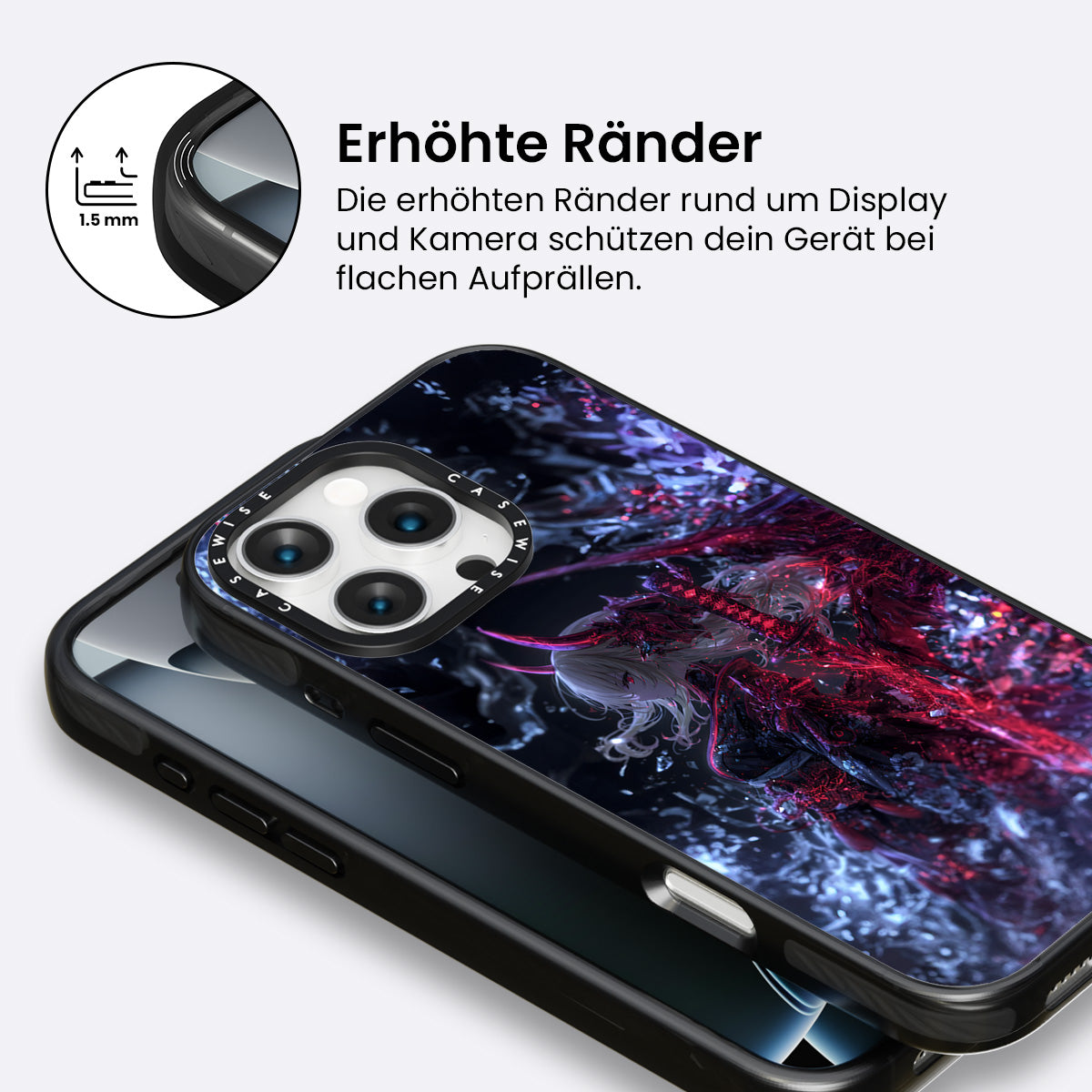 1.5 mm

Erhöhte Ränder

Die erhöhten Ränder rund um Display und Kamera schützen dein Gerät bei flachen Aufprällen.

CASEWISE CASEWISE