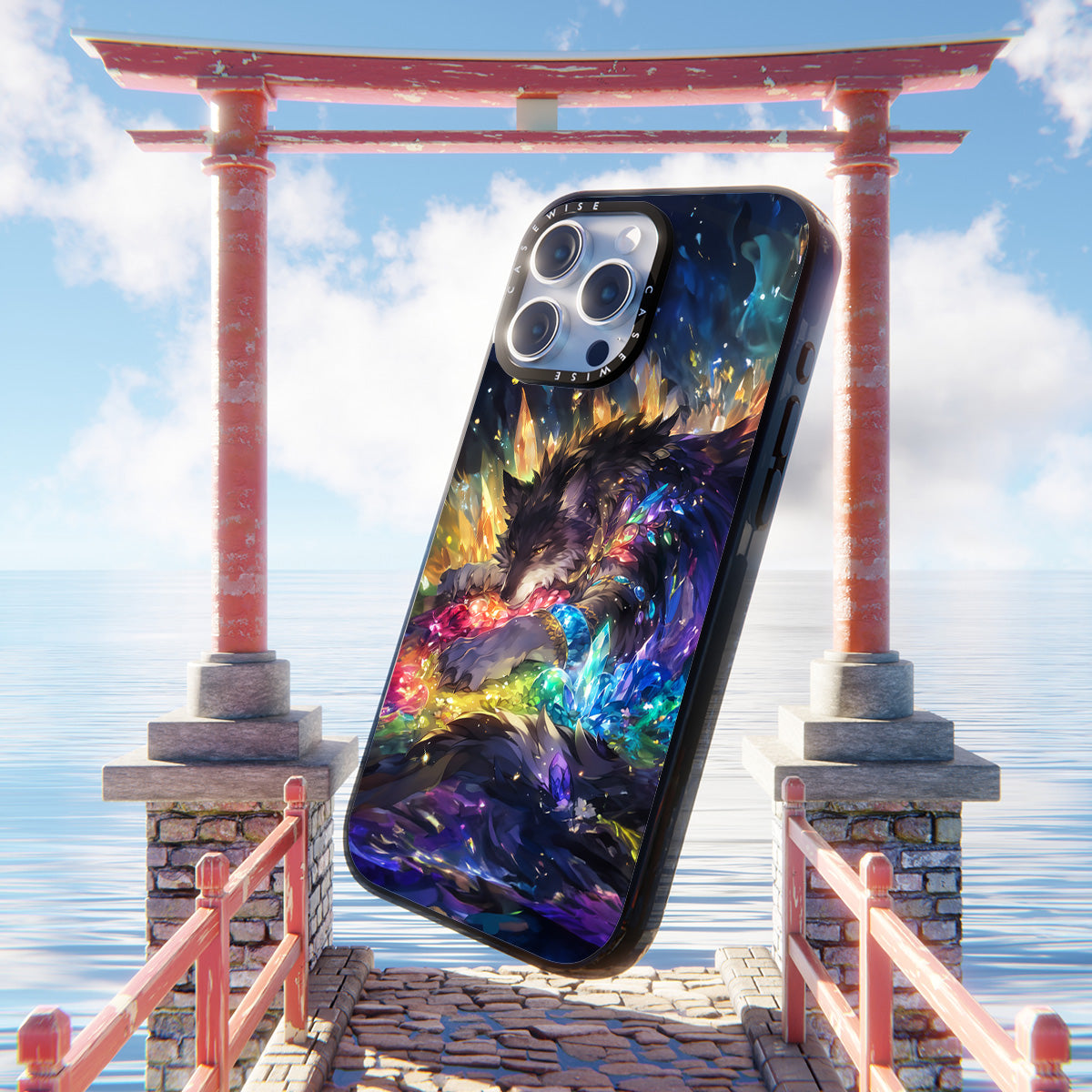 CASEWISE CASEWISE