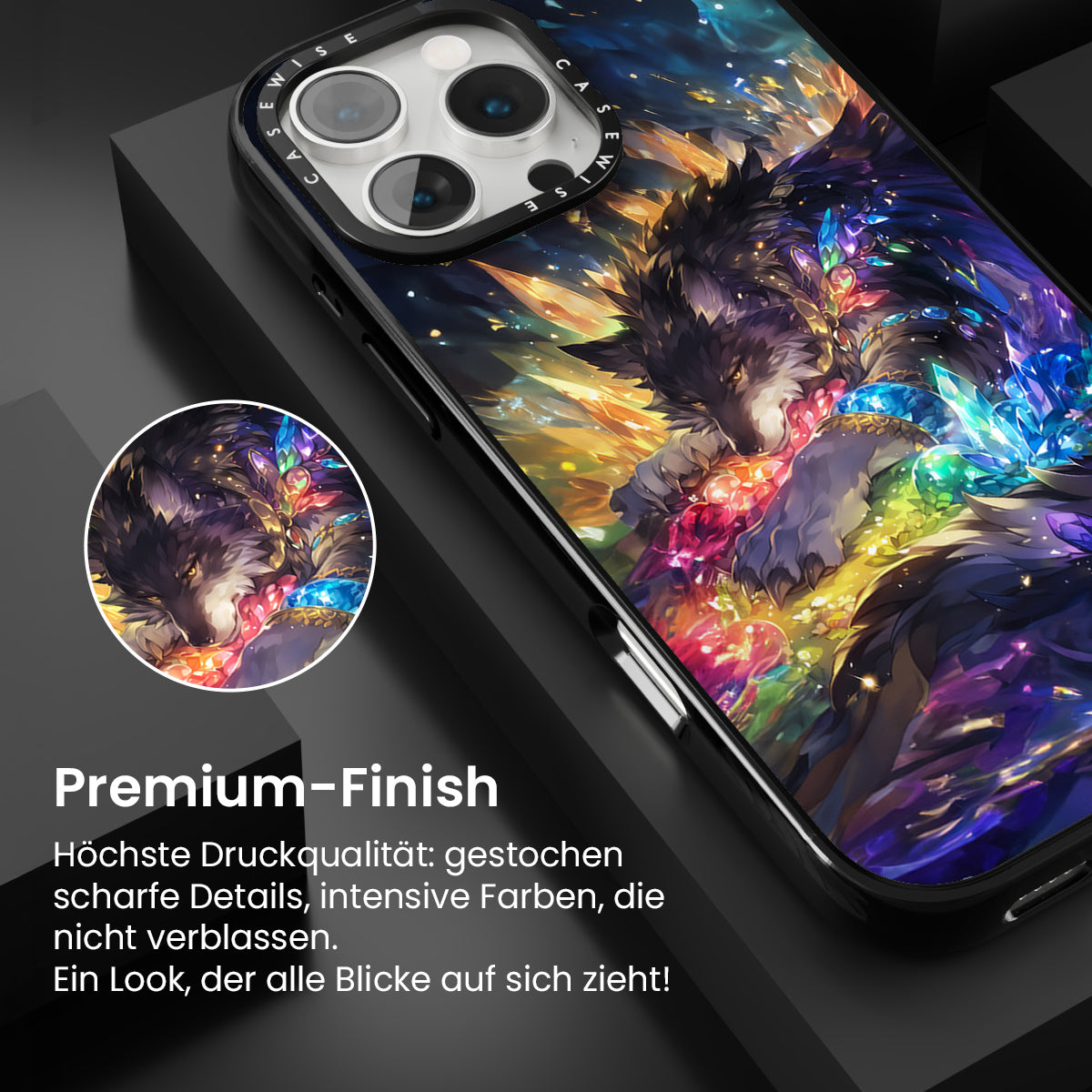 CASEWISE CASEWISE

Premium-Finish

Höchste Druckqualität: gestochen scharfe Details, intensive Farben, die nicht verblassen.
Ein Look, der alle Blicke auf sich zieht!