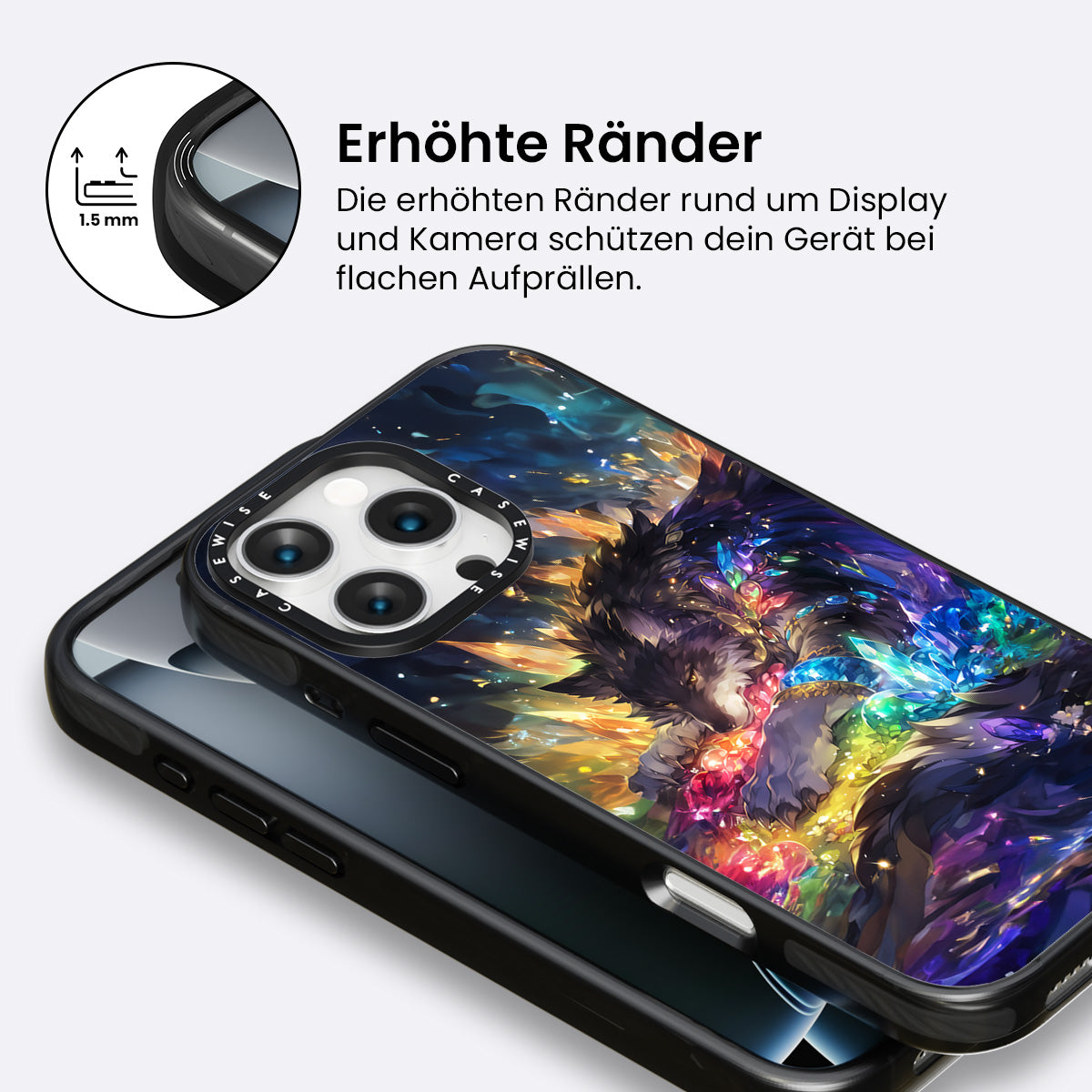 1.5 mm

Erhöhte Ränder

Die erhöhten Ränder rund um Display und Kamera schützen dein Gerät bei flachen Aufprällen.

CASEWISE CASEWISE