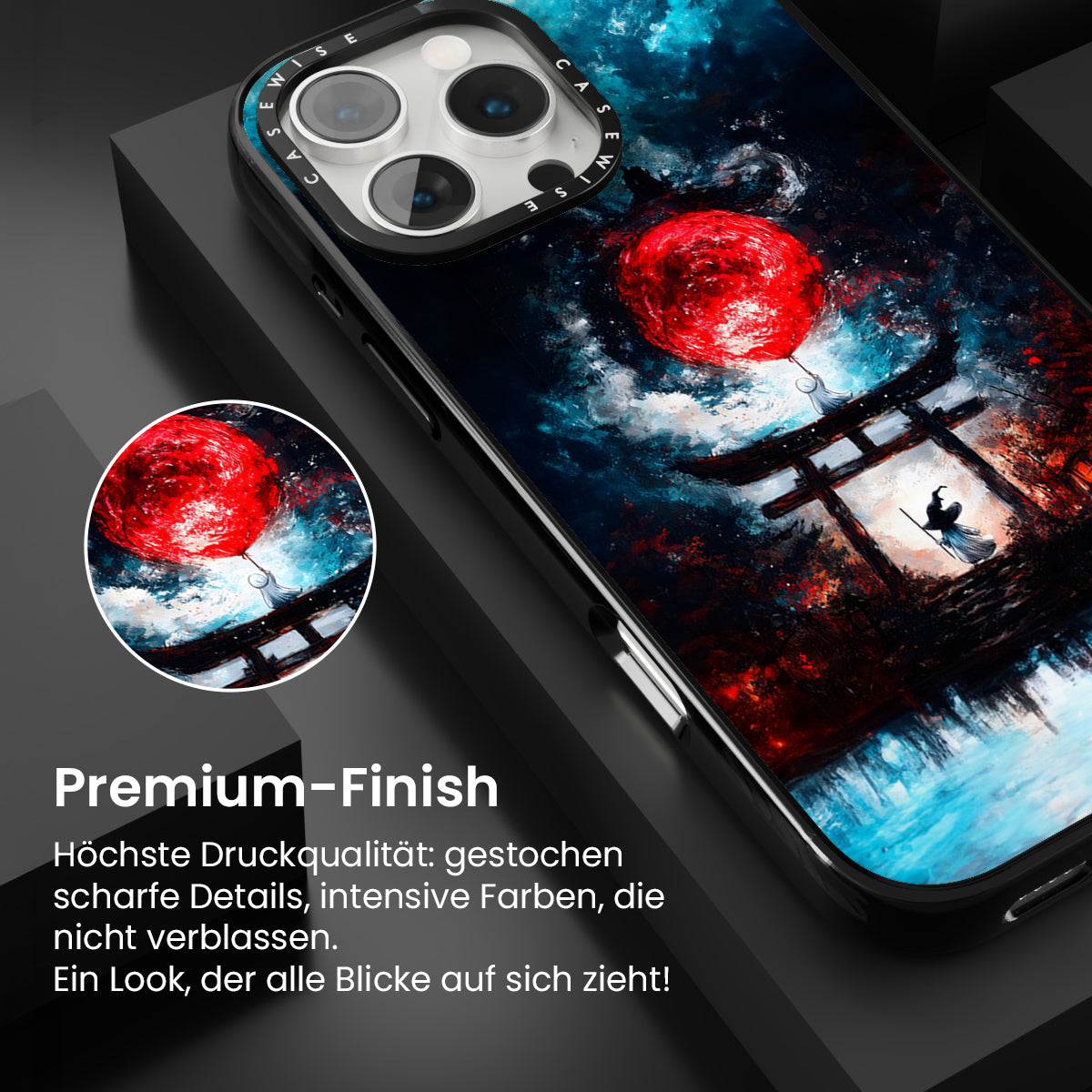 CASEWISE CASEWISE

Premium-Finish

Höchste Druckqualität: gestochen scharfe Details, intensive Farben, die nicht verblassen.
Ein Look, der alle Blicke auf sich zieht!