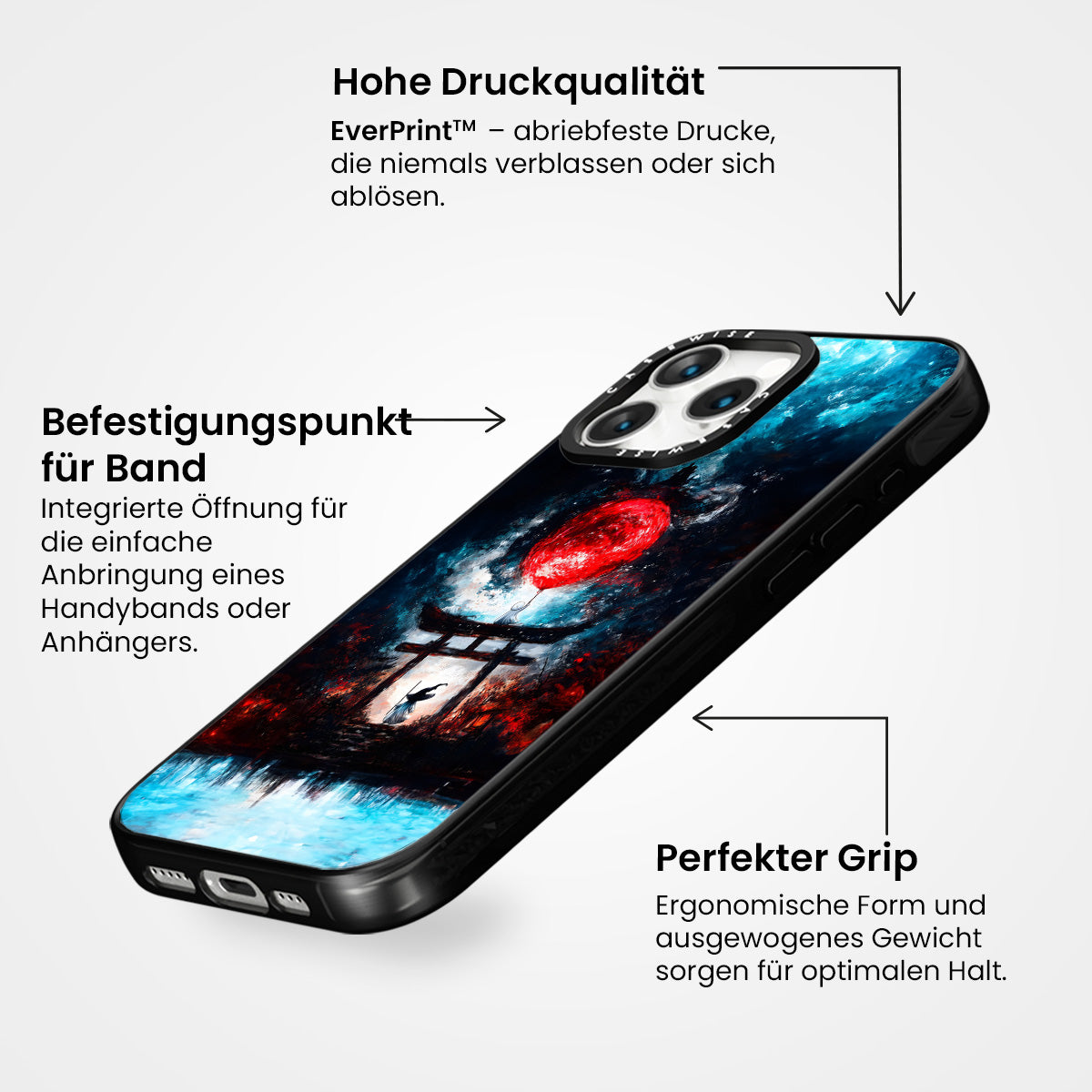 Hohe Druckqualität

EverPrint™ – abriebfeste Drucke, die niemals verblassen oder sich ablösen.

Befestigungspunkt für Band

Integrierte Öffnung für die einfache Anbringung eines Handybands oder Anhängers.

CASEWISE

CASEWISE

Perfekter Grip

Ergonomische Form und ausgewogenes Gewicht sorgen für optimalen Halt.