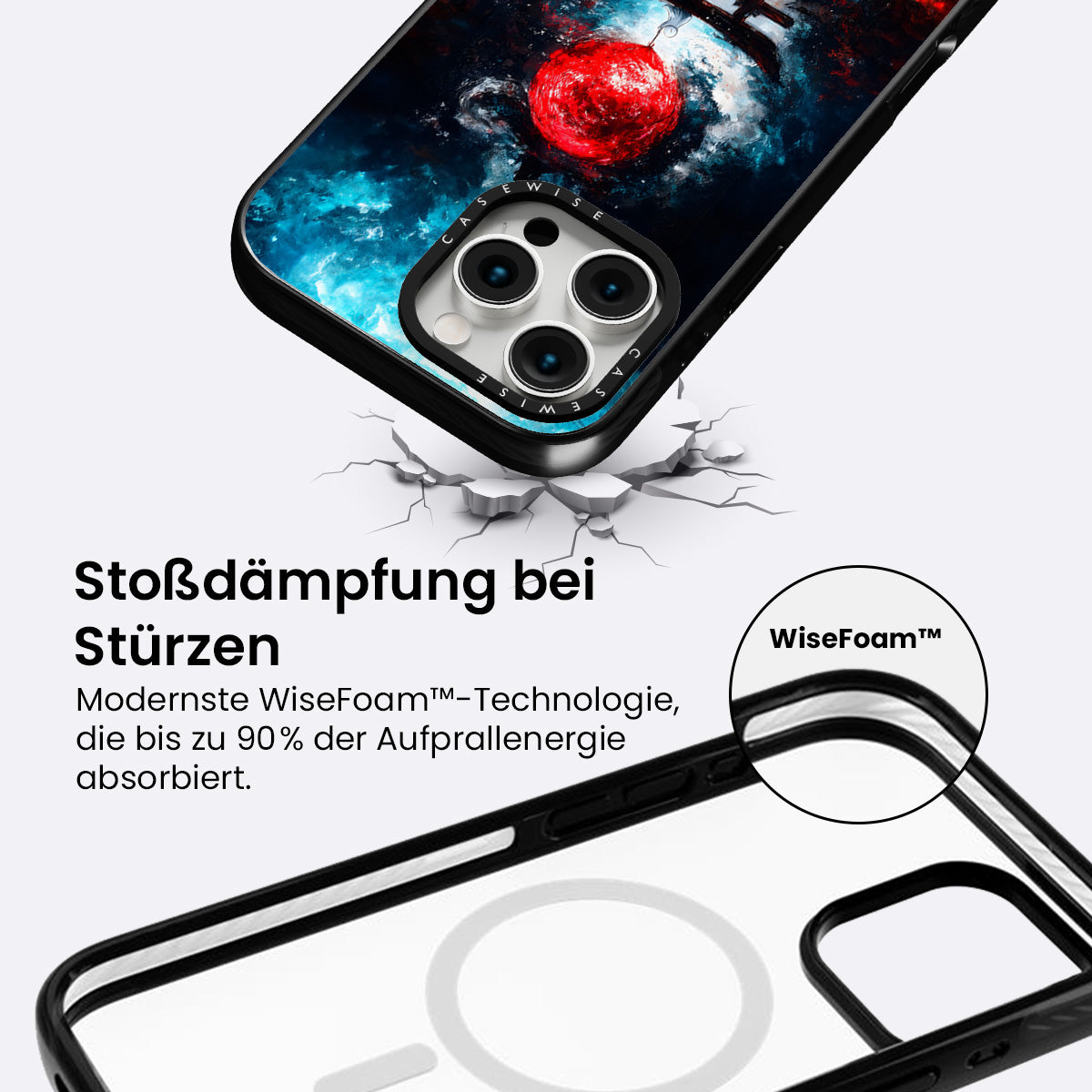 CASEWISE

CASEWISE

Stoßdämpfung bei Stürzen

Modernste WiseFoam™-Technologie, die bis zu 90% der Aufprallenergie absorbiert.

WiseFoam™