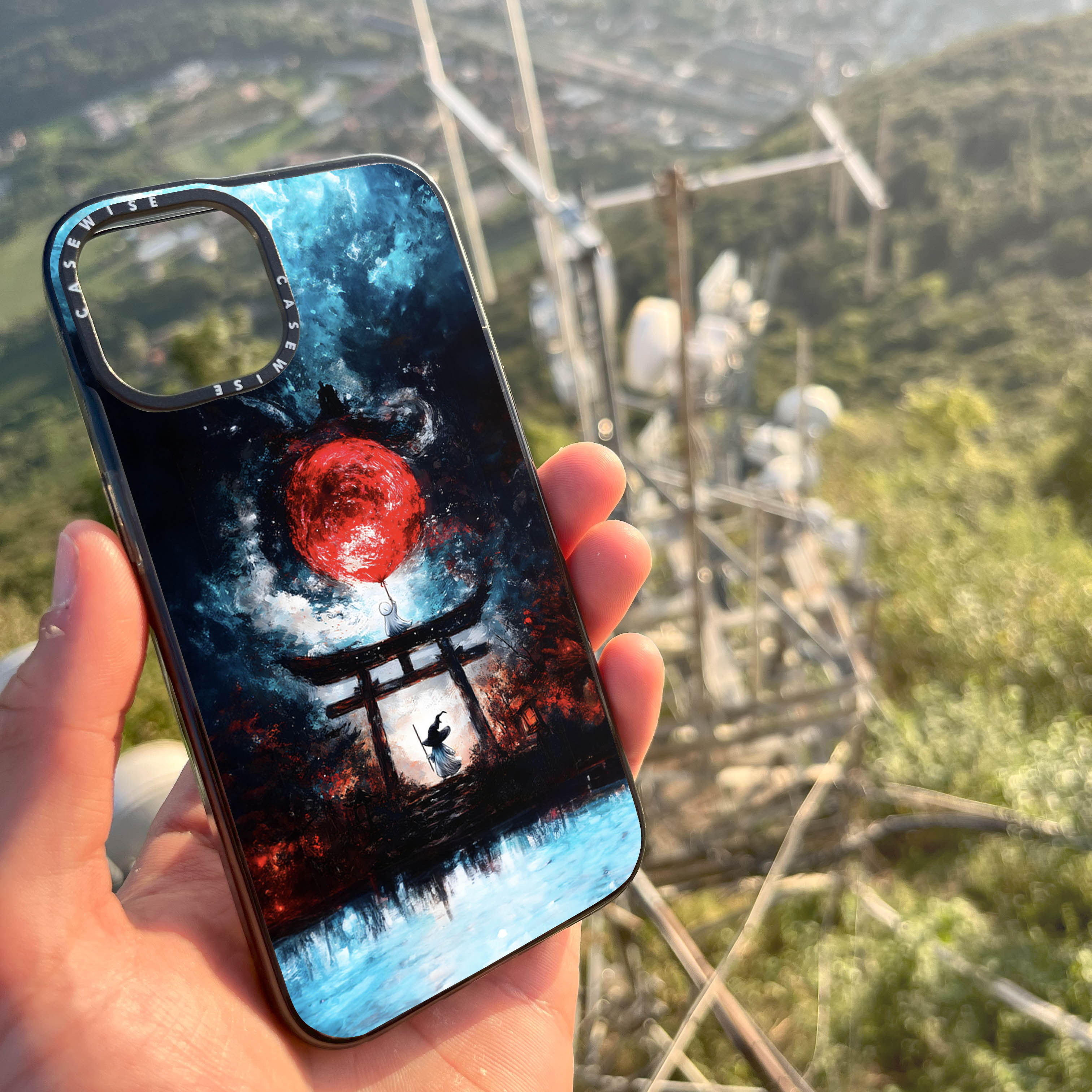 CASEWISE
CASEWISE