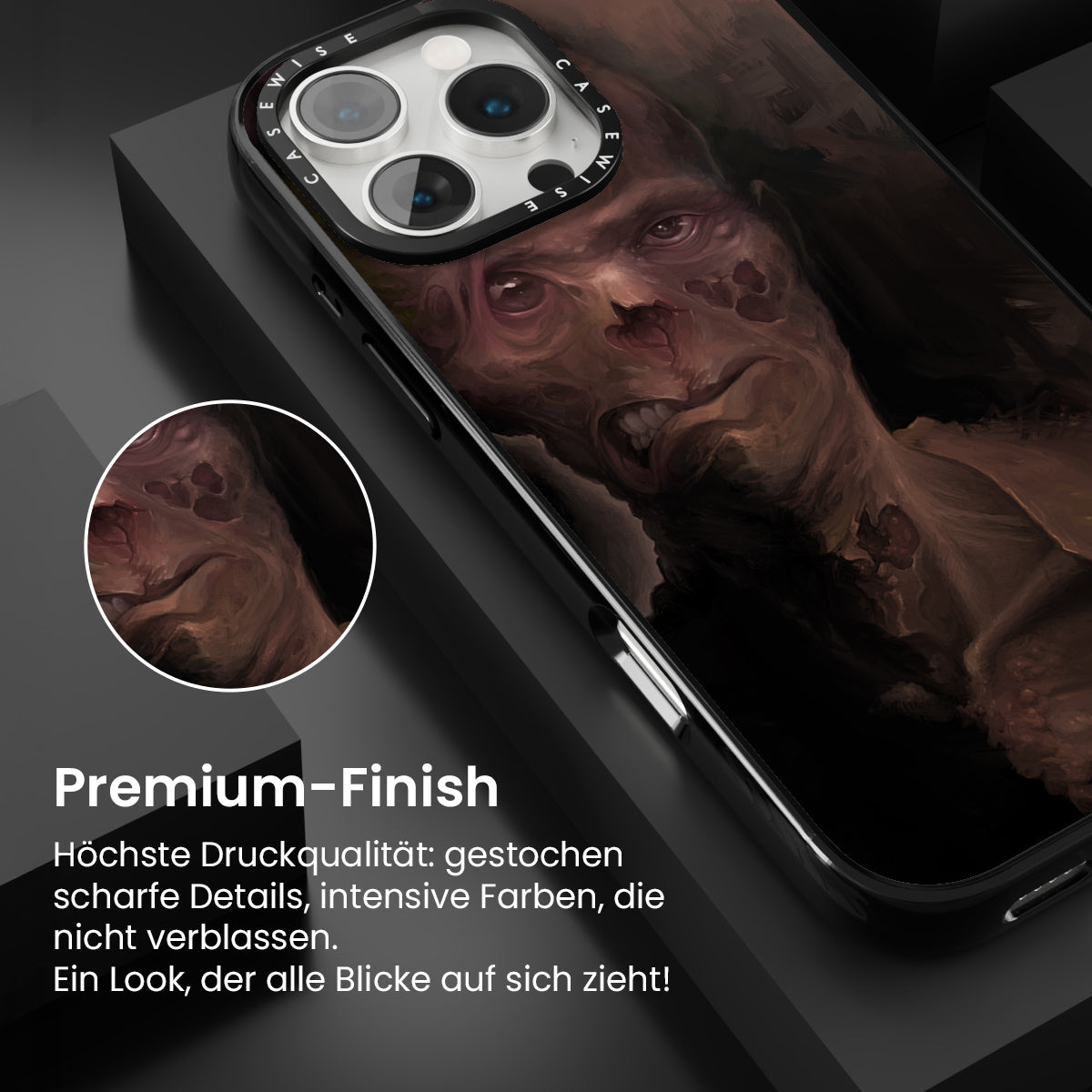 CASEWISE CASEWISE

Premium-Finish

Höchste Druckqualität: gestochen scharfe Details, intensive Farben, die nicht verblassen.
Ein Look, der alle Blicke auf sich zieht!