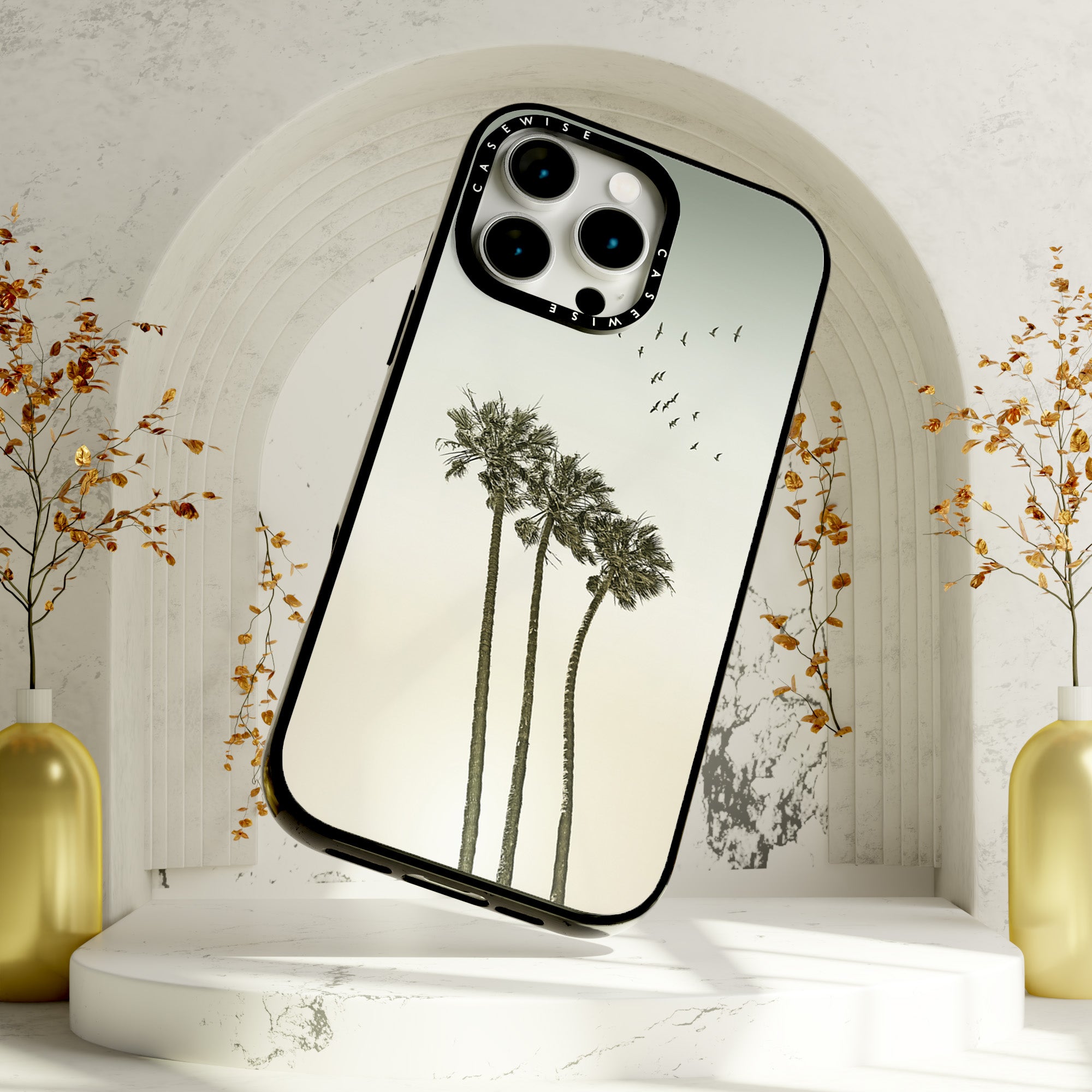 CASEWISE
CASEWISE