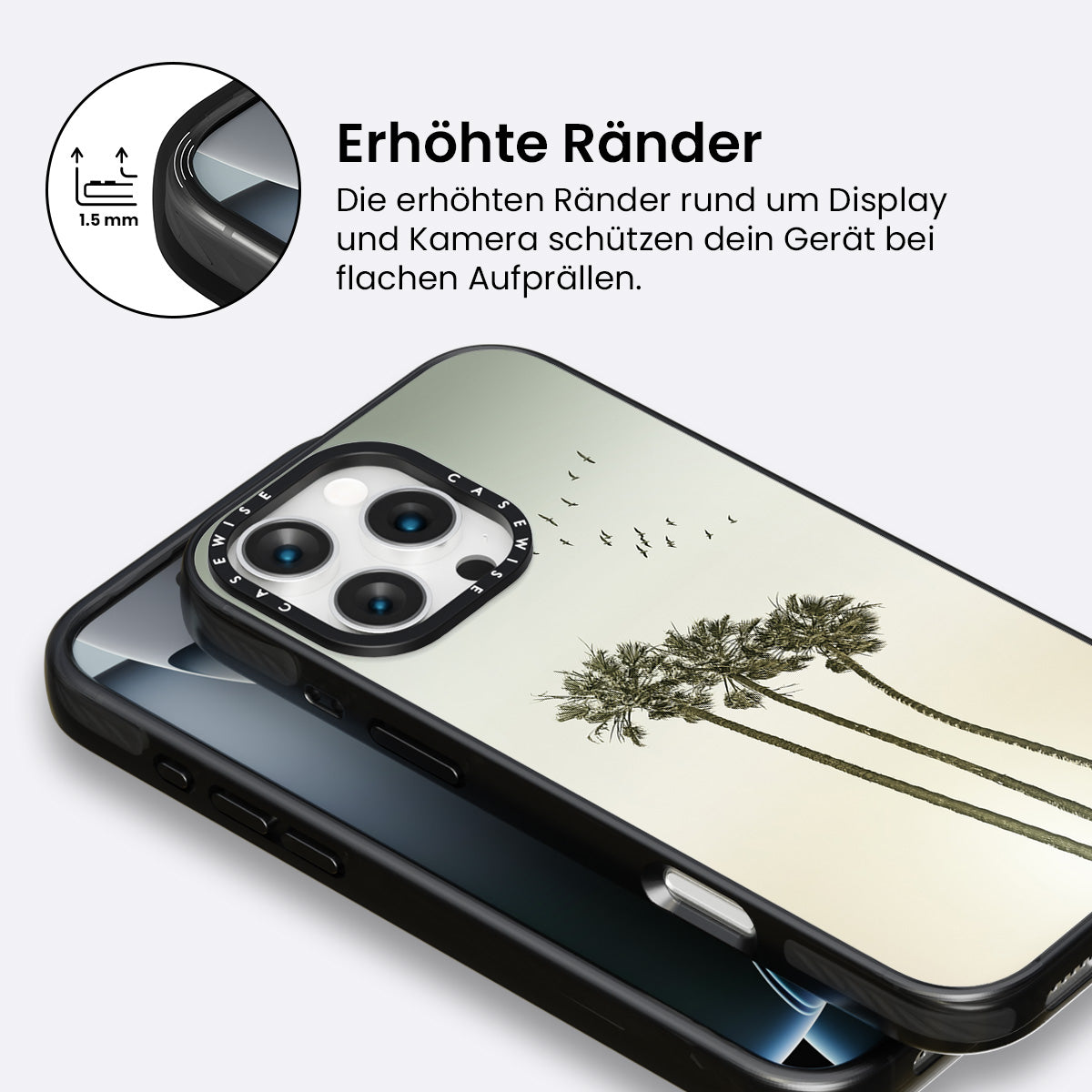 1.5 mm

Erhöhte Ränder

Die erhöhten Ränder rund um Display und Kamera schützen dein Gerät bei flachen Aufprällen.

CASEWISE CASEWISE