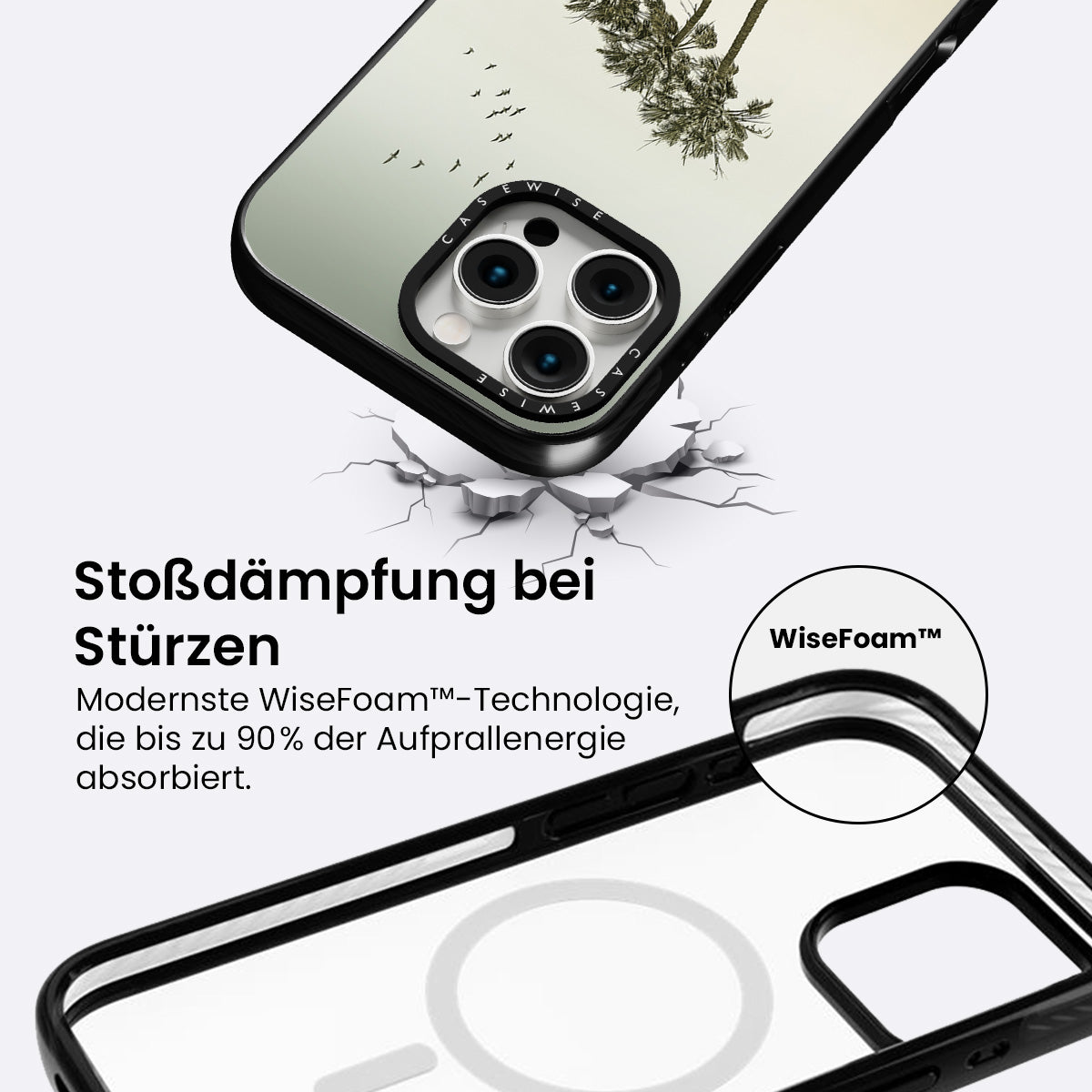 CASEWISE

CASEWISE

Stoßdämpfung bei Stürzen

Modernste WiseFoam™-Technologie, die bis zu 90% der Aufprallenergie absorbiert.

WiseFoam™