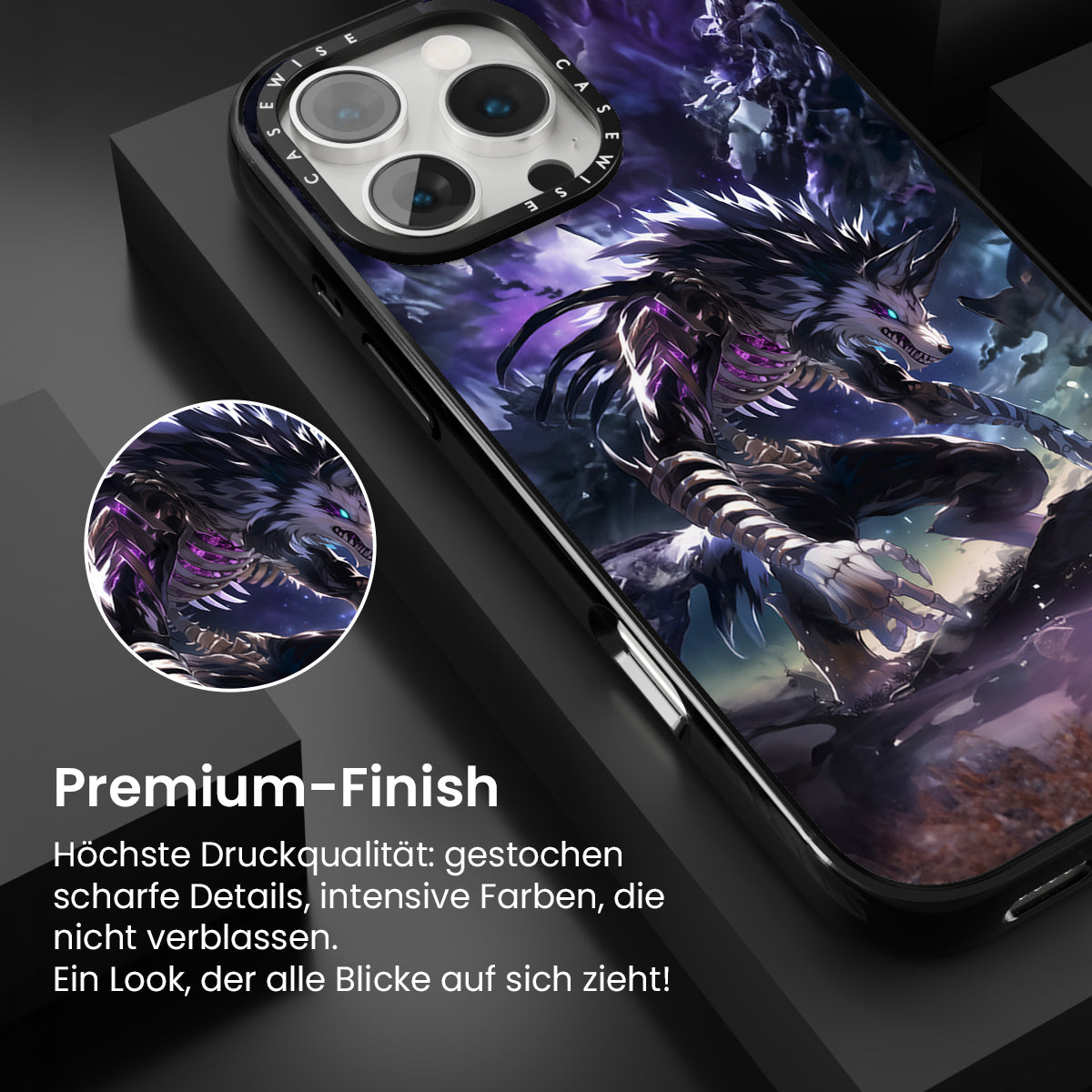 CASEWISE CASEWISE

Premium-Finish

Höchste Druckqualität: gestochen scharfe Details, intensive Farben, die nicht verblassen.
Ein Look, der alle Blicke auf sich zieht!