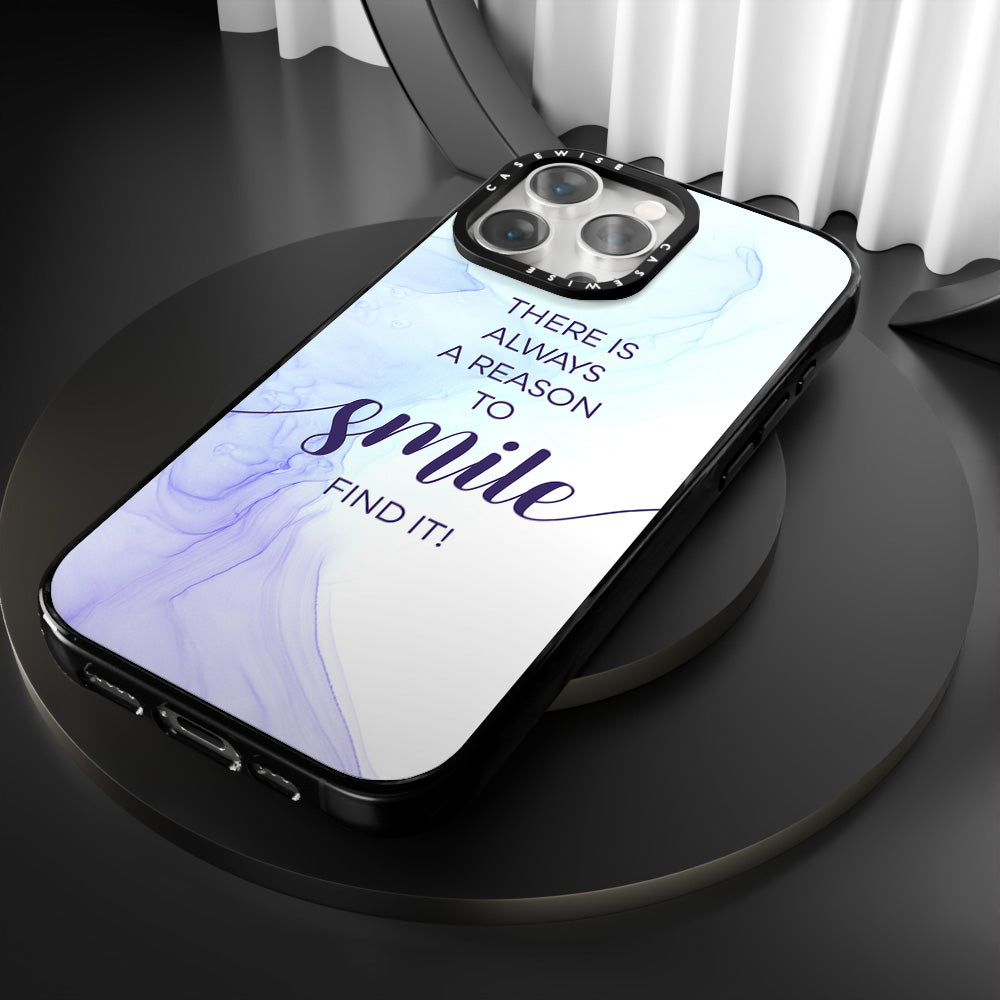 CASEWISE CASEWISE

THERE IS ALWAYS A REASON TO smile FIND IT!