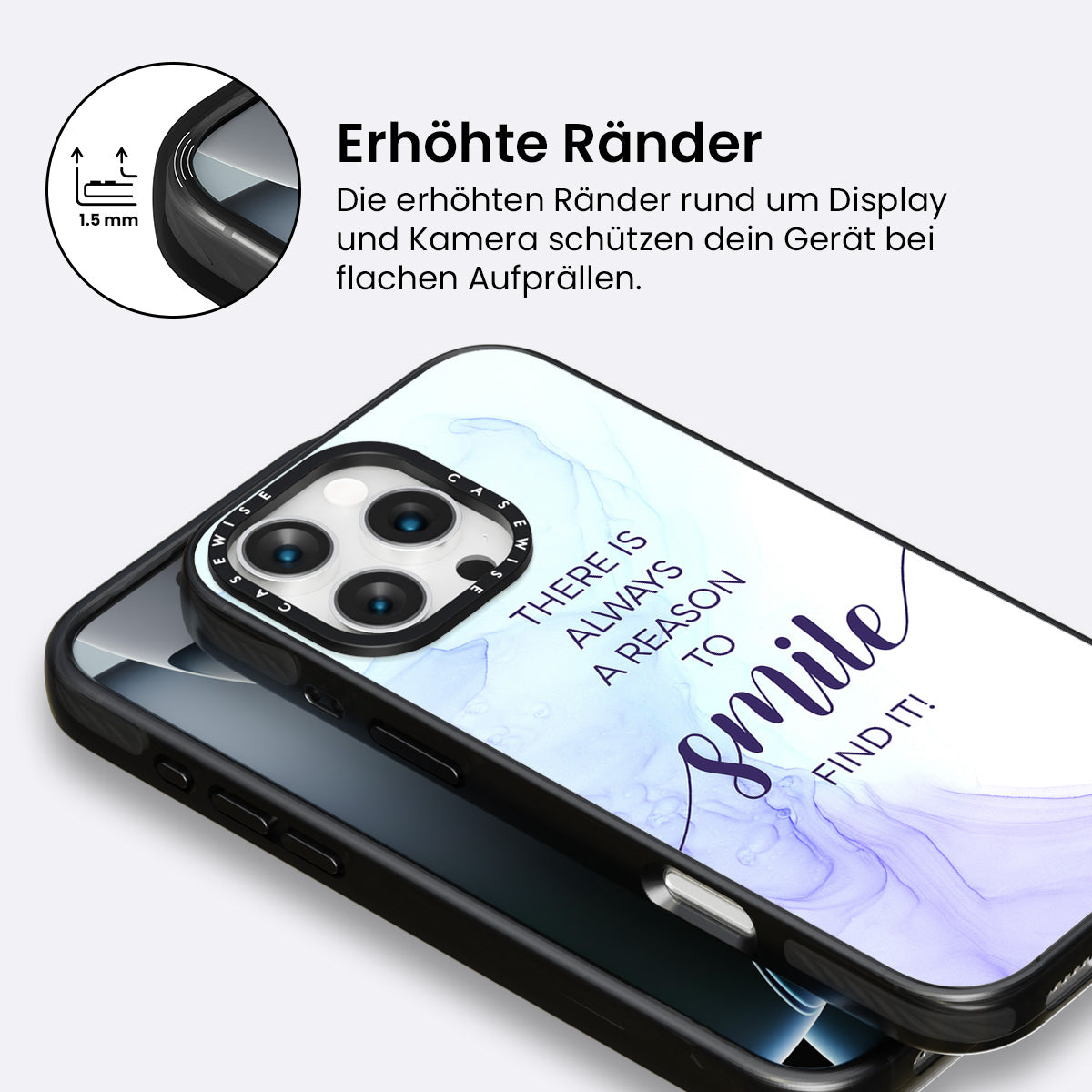 1.5 mm

Erhöhte Ränder

Die erhöhten Ränder rund um Display und Kamera schützen dein Gerät bei flachen Aufprällen.

CASEWISE CASEWISE

THERE IS ALWAYS A REASON TO smile FIND IT!