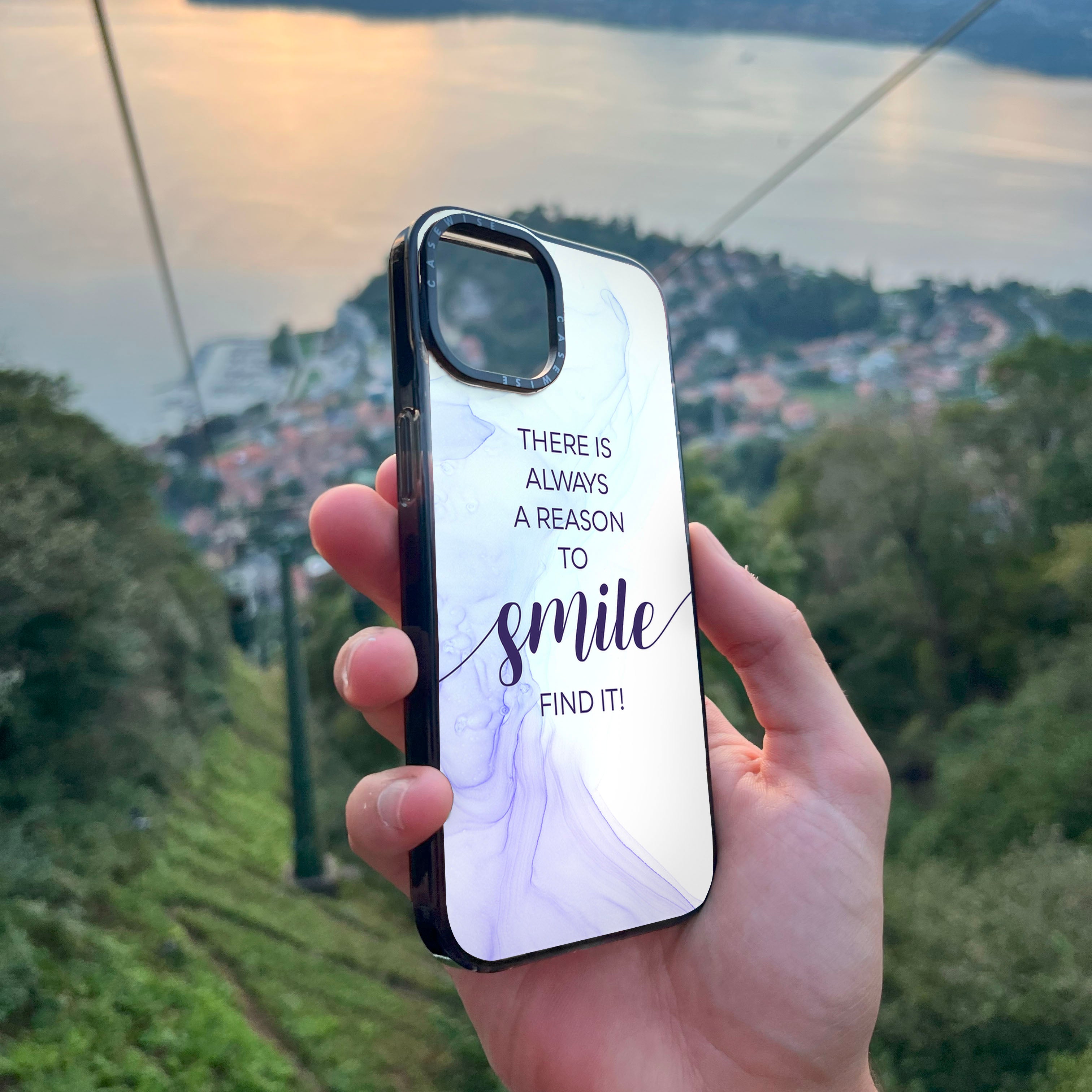 CASEWISE CASEWISE

THERE IS ALWAYS A REASON TO smile FIND IT!