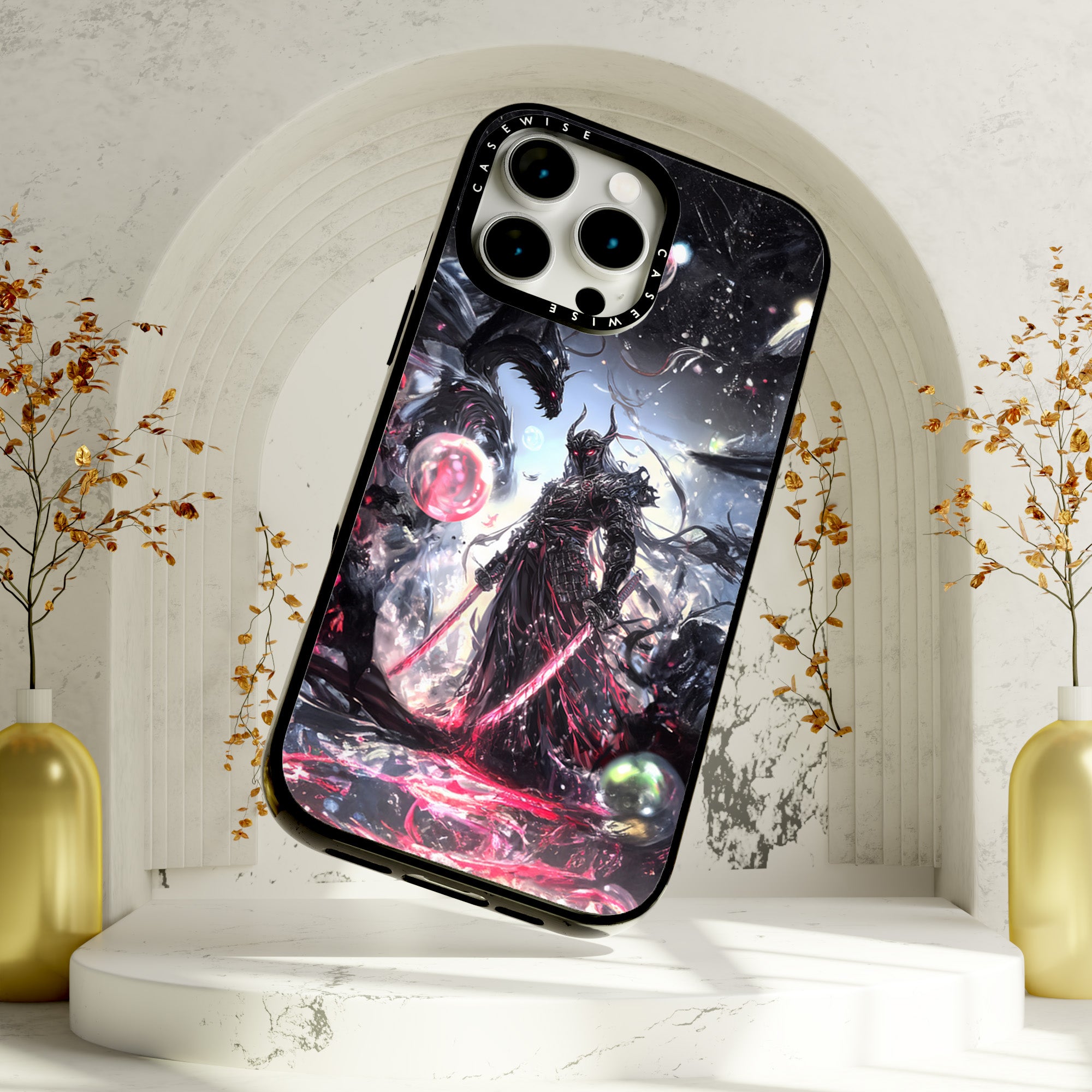 CASEWISE CASEWISE