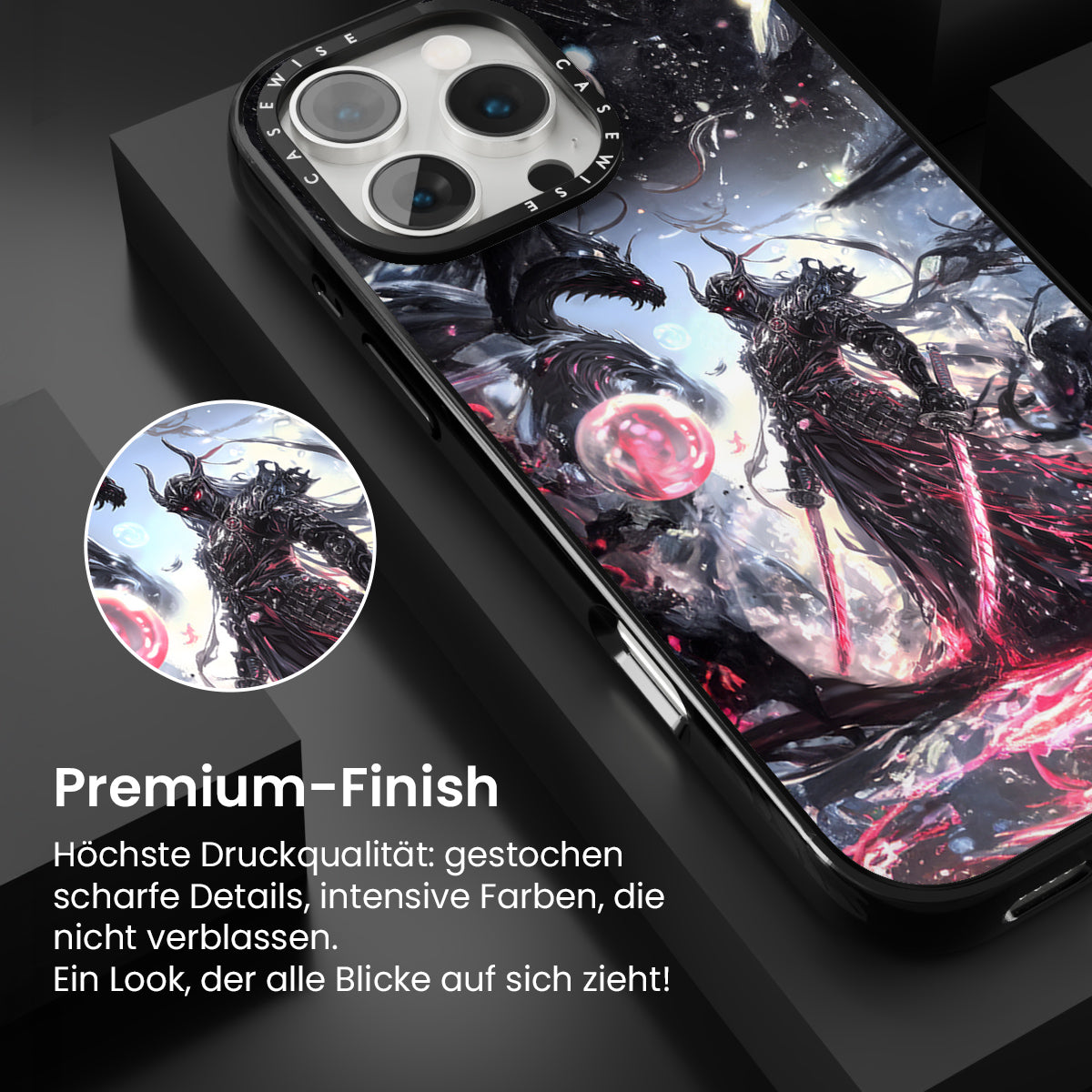 CASEWISE CASEWISE

Premium-Finish

Höchste Druckqualität: gestochen scharfe Details, intensive Farben, die nicht verblassen.
Ein Look, der alle Blicke auf sich zieht!