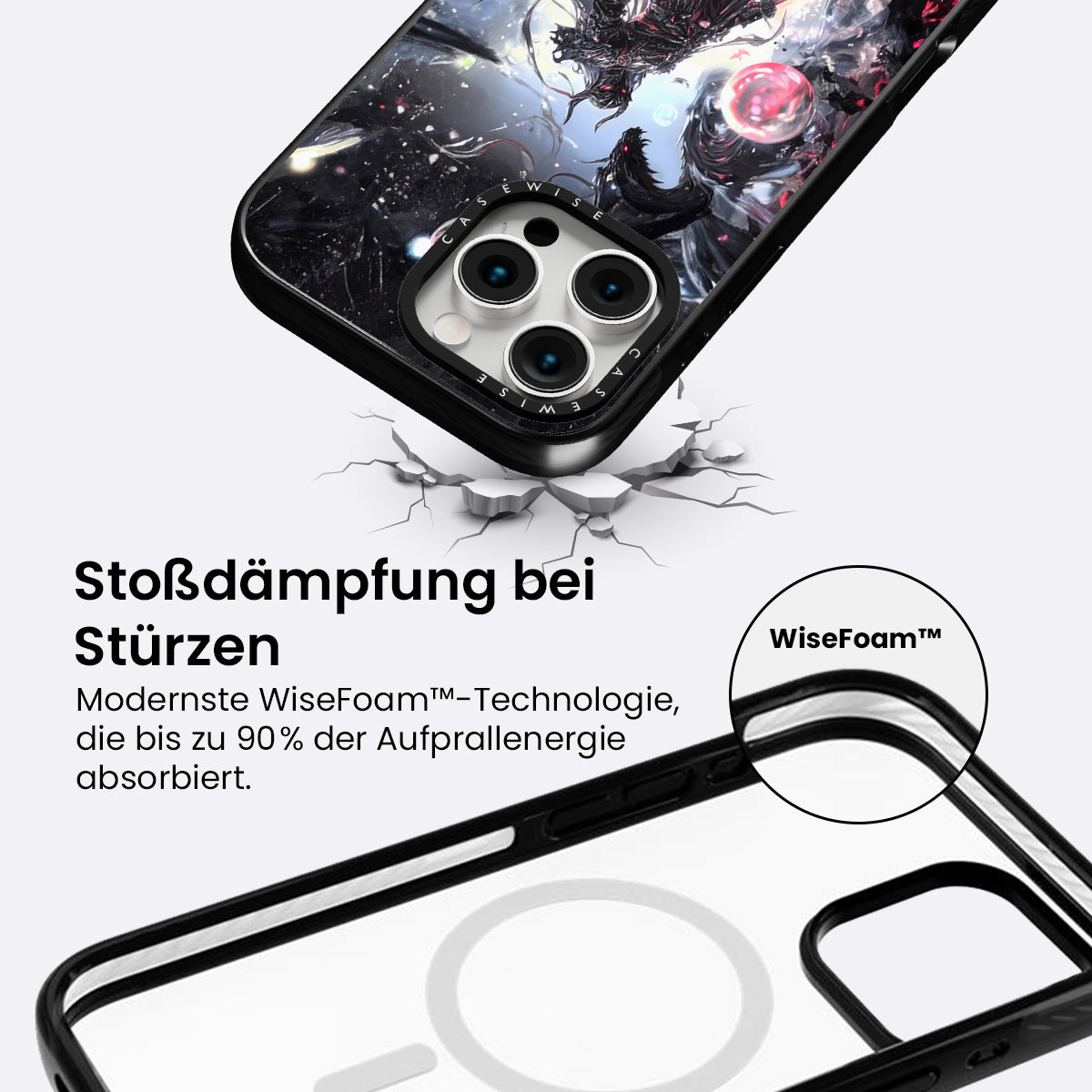 CASEWISE

CASEWISE

Stoßdämpfung bei Stürzen

Modernste WiseFoam™-Technologie, die bis zu 90% der Aufprallenergie absorbiert.

WiseFoam™