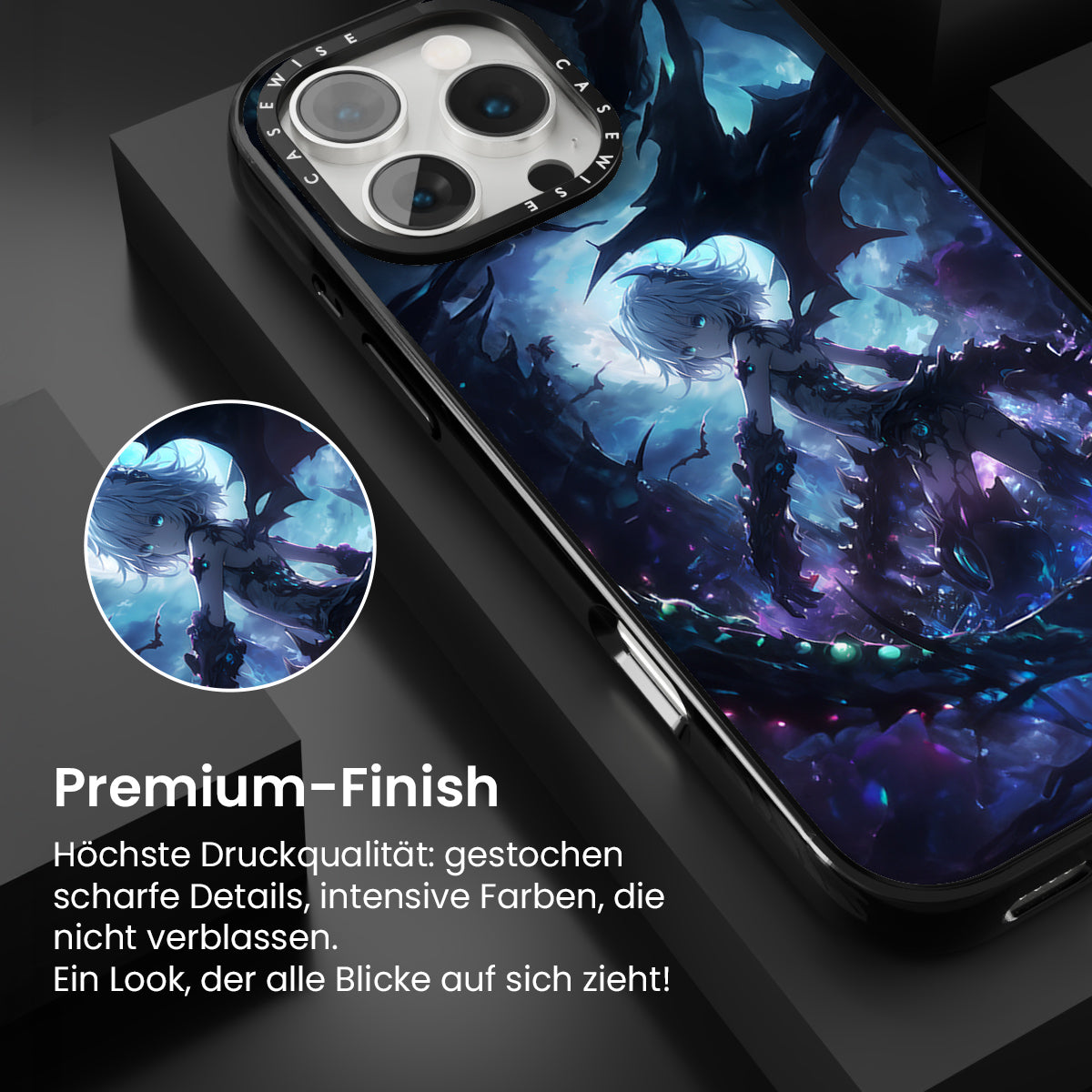 CASEWISE CASEWISE

Premium-Finish

Höchste Druckqualität: gestochen scharfe Details, intensive Farben, die nicht verblassen.
Ein Look, der alle Blicke auf sich zieht!