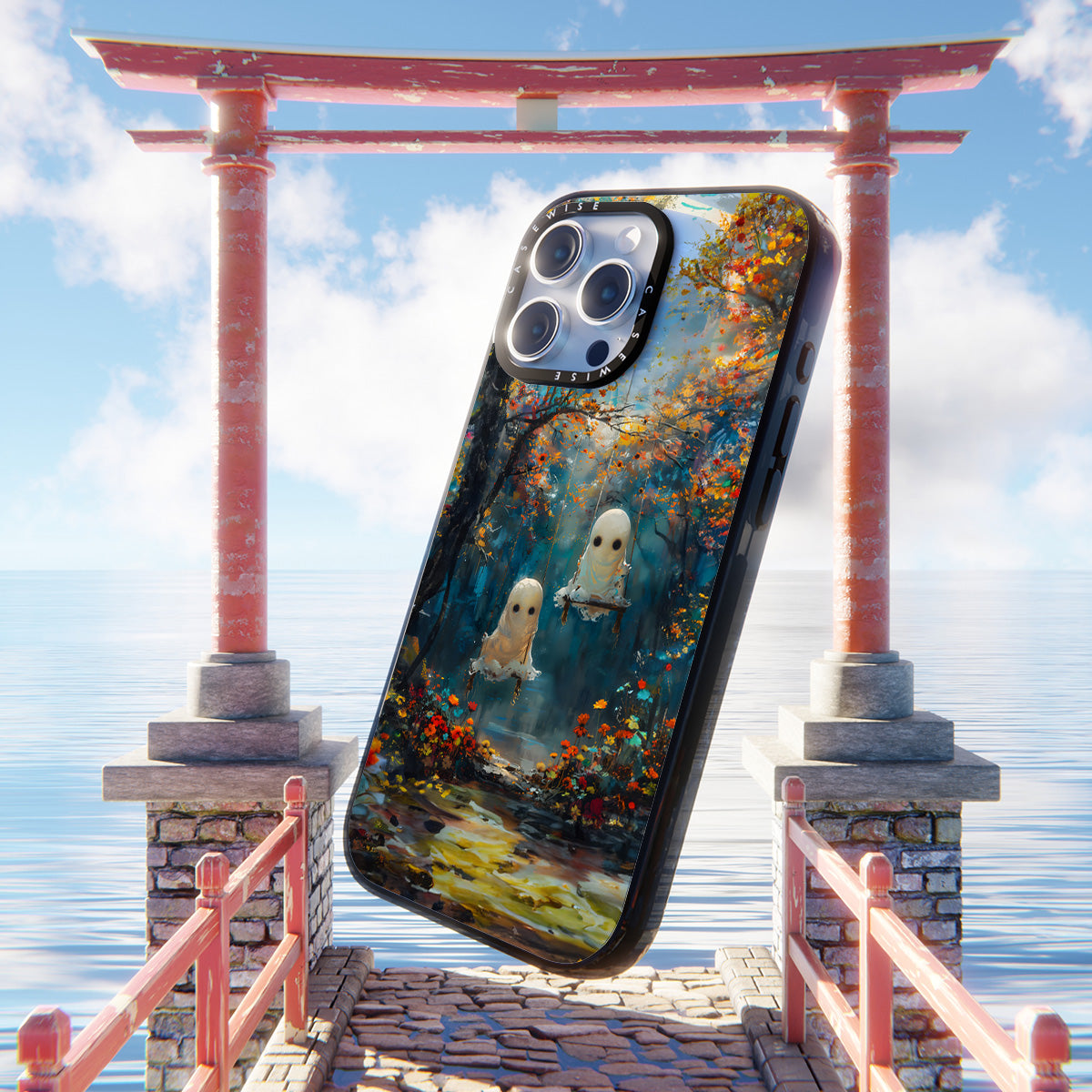 CASEWISE CASEWISE