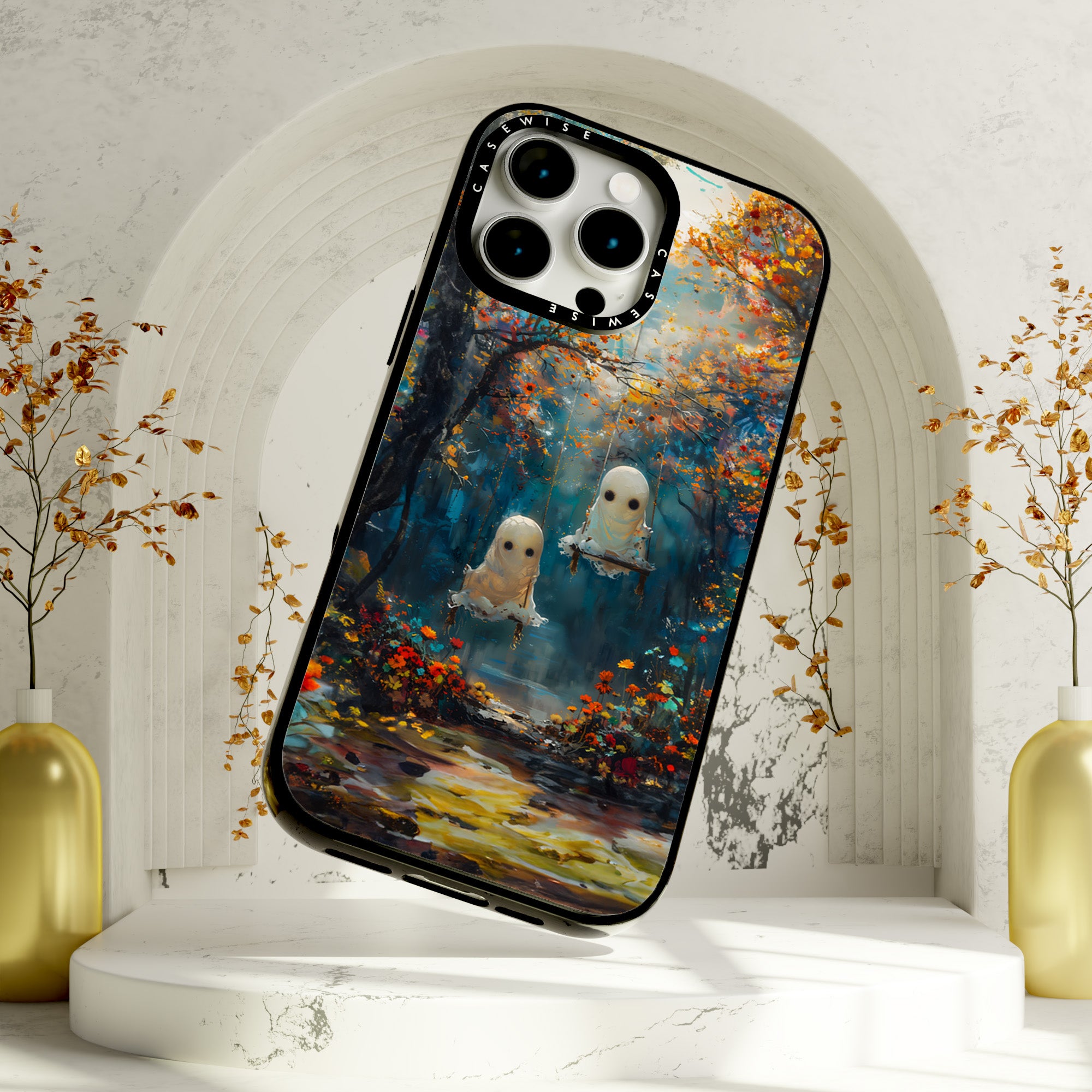 CASEWISE CASEWISE