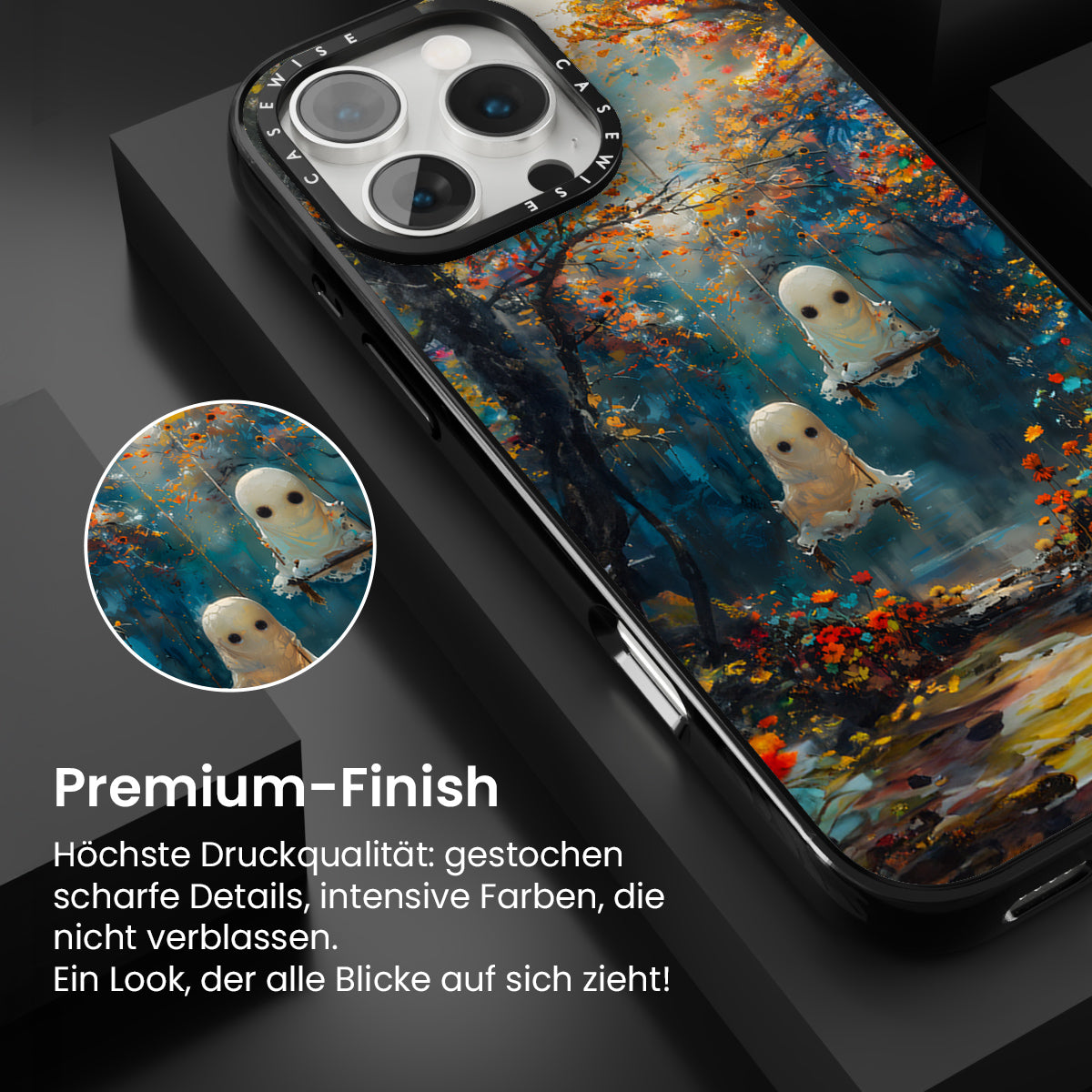 CASEWISE CASEWISE

Premium-Finish

Höchste Druckqualität: gestochen scharfe Details, intensive Farben, die nicht verblassen.
Ein Look, der alle Blicke auf sich zieht!