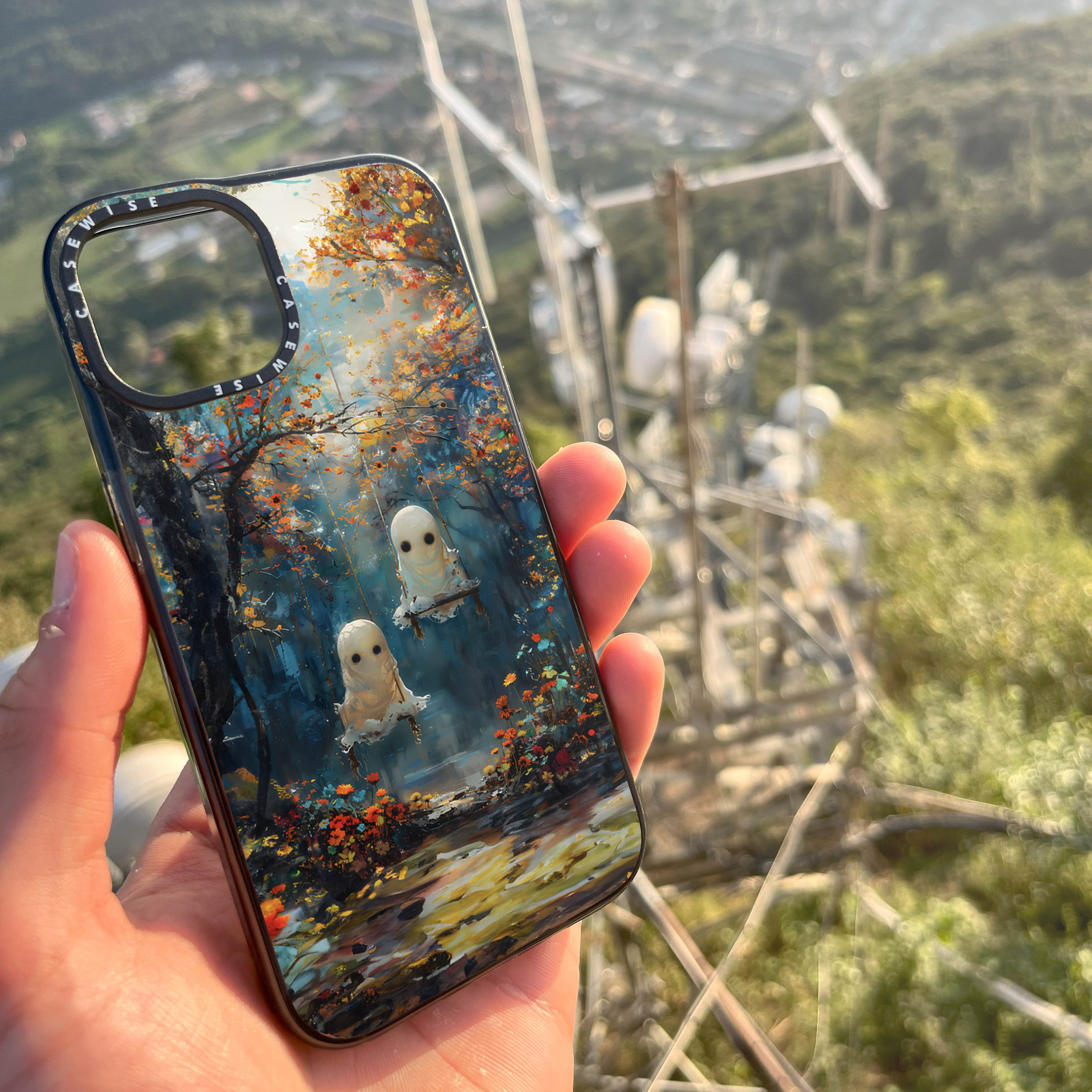 CASEWISE CASEWISE