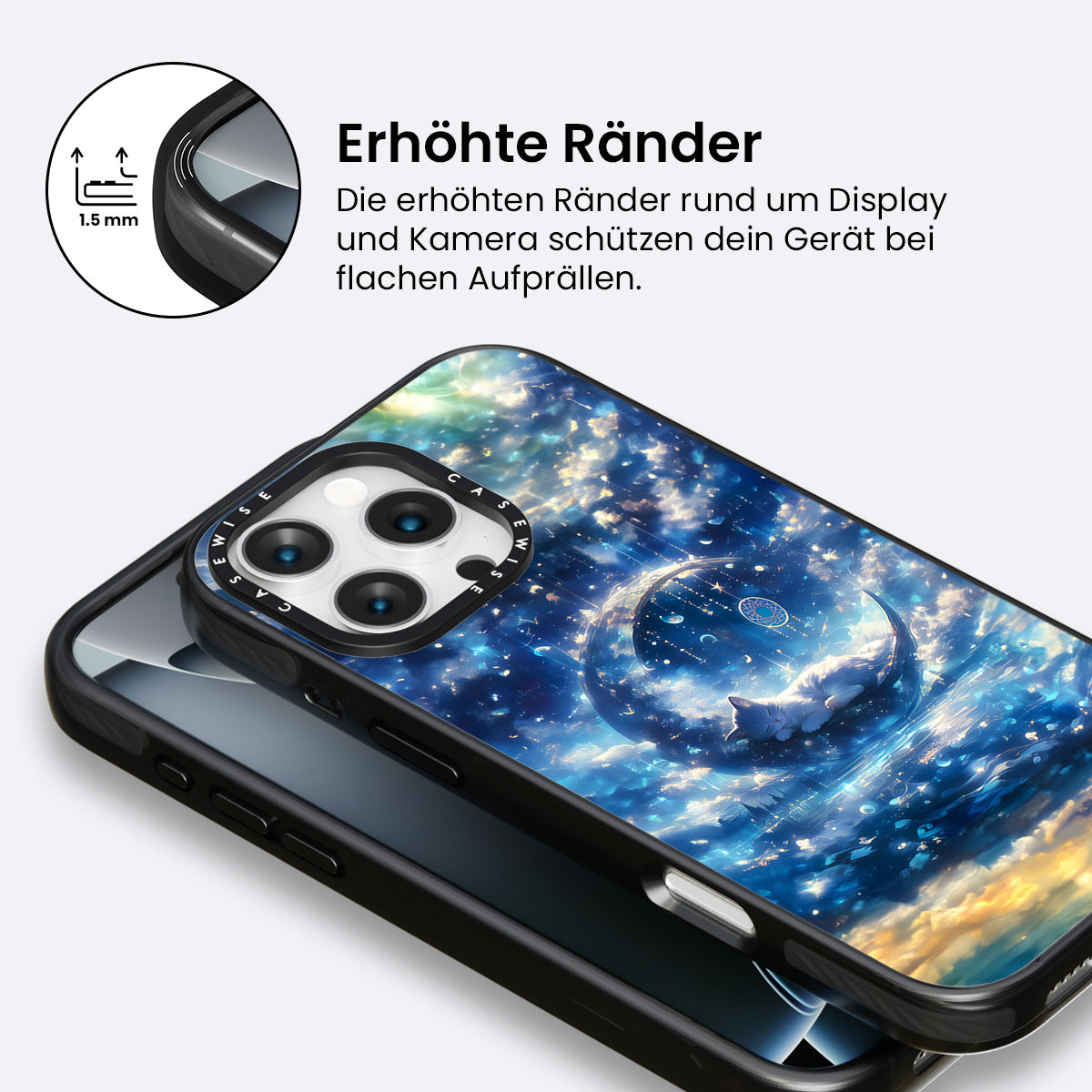 1.5 mm

Erhöhte Ränder

Die erhöhten Ränder rund um Display und Kamera schützen dein Gerät bei flachen Aufprällen.

CASEWISE CASEWISE