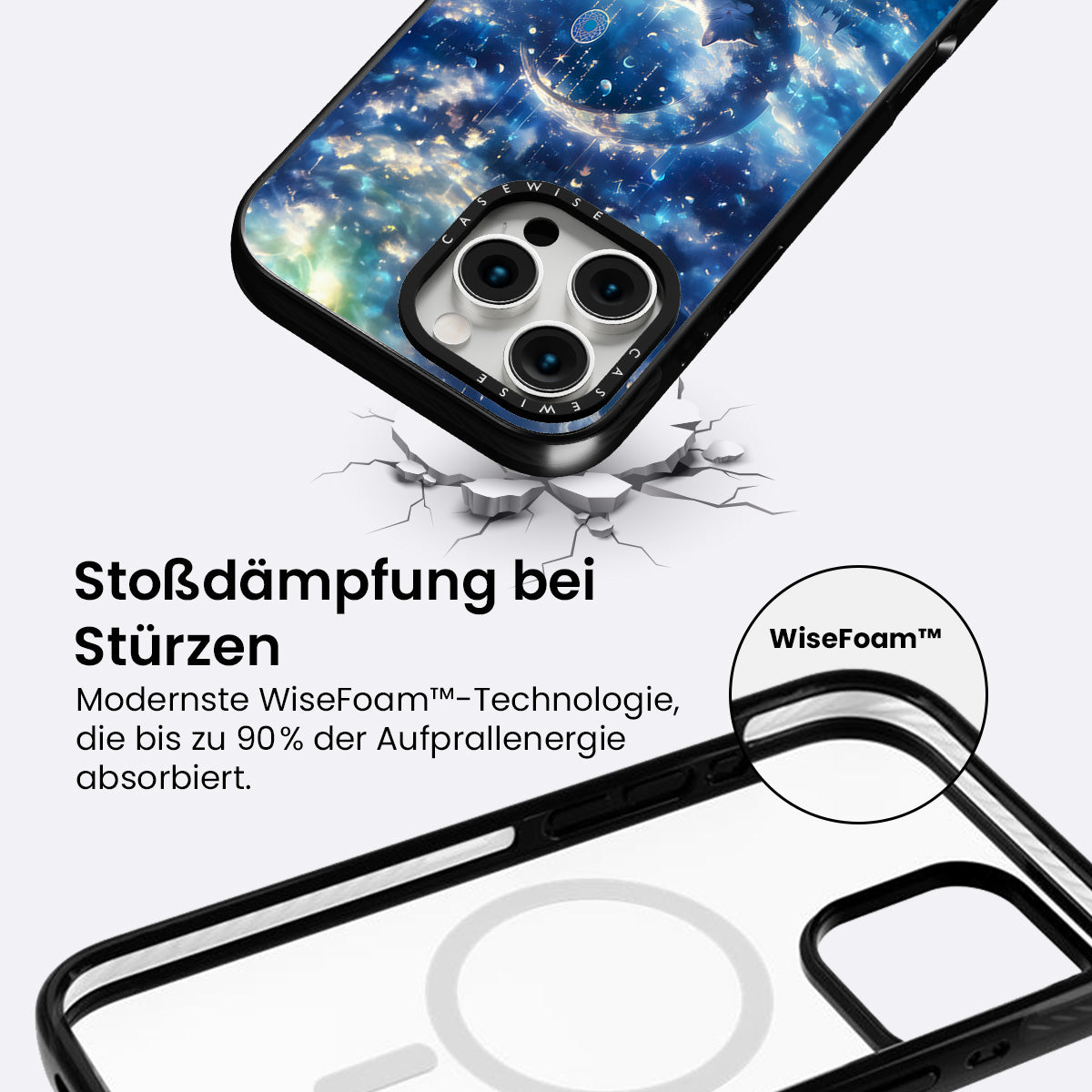 CASEWISE

CASEWISE

Stoßdämpfung bei Stürzen

Modernste WiseFoam™-Technologie, die bis zu 90% der Aufprallenergie absorbiert.

WiseFoam™